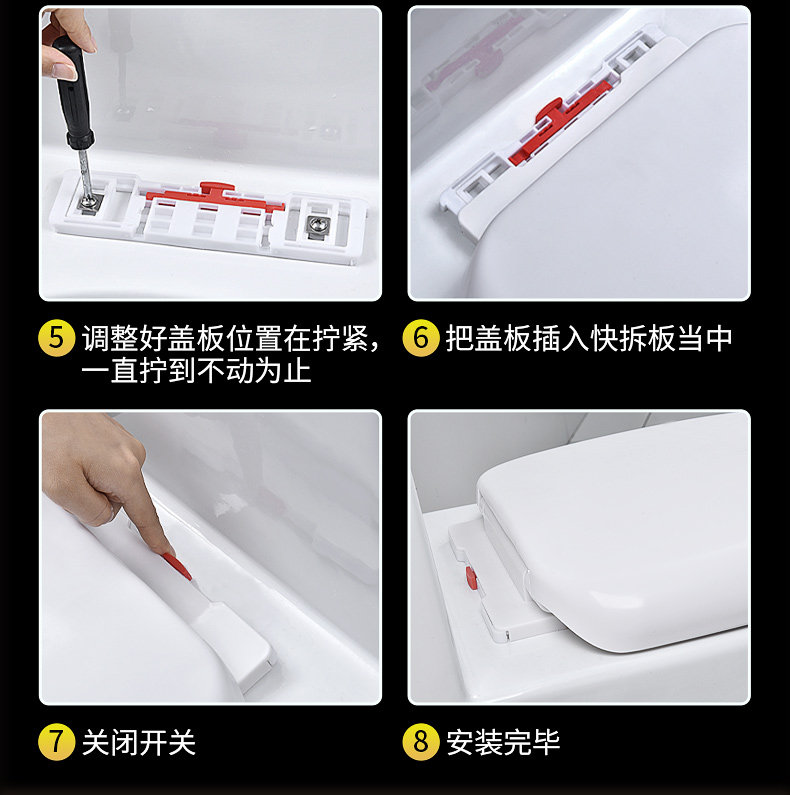 5 调整好盖板位置在拧紧，一直拧到不动为止

6 把盖板插入快拆板当中

7 关闭开关

8 安装完毕