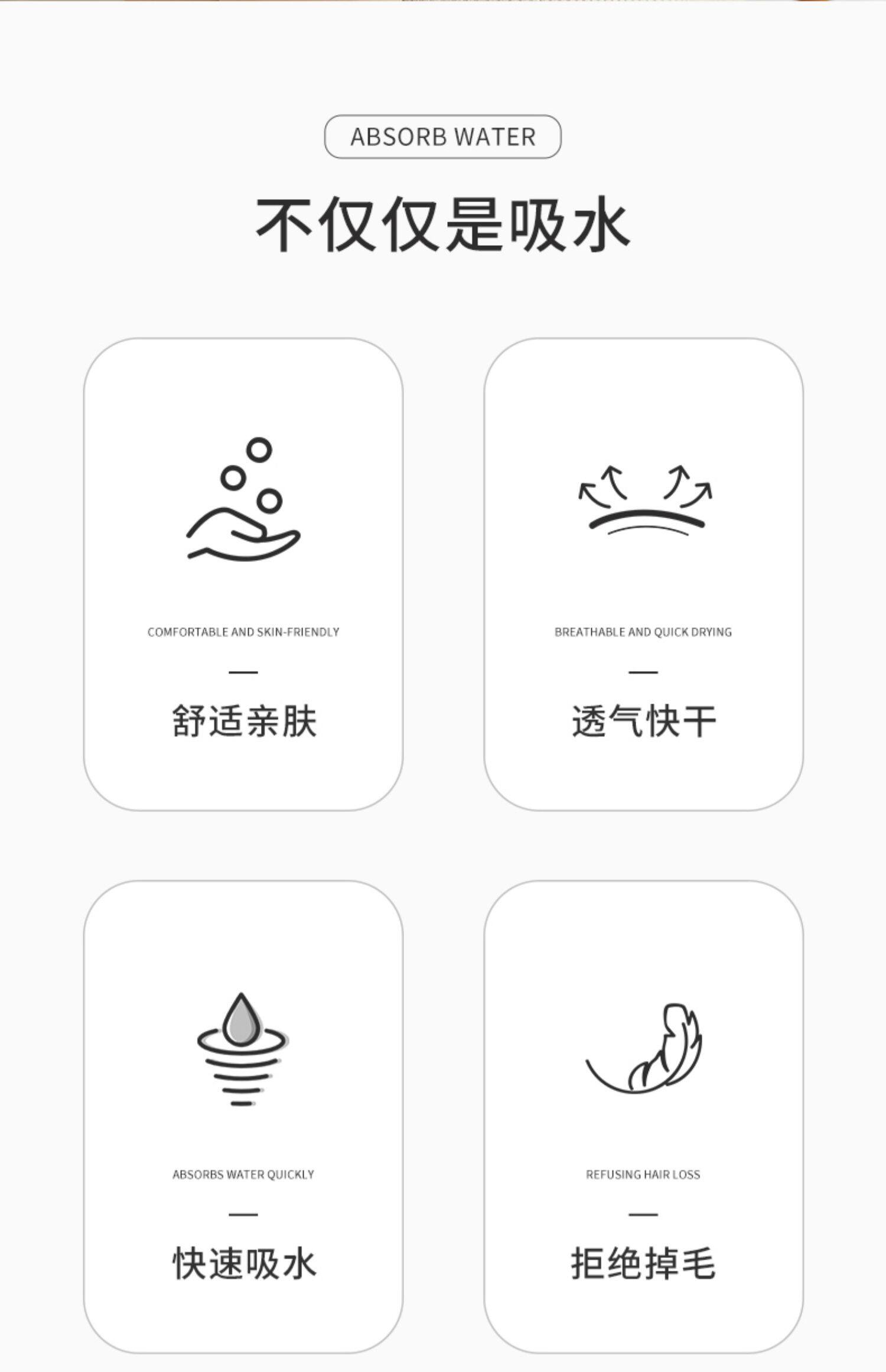 ABSORB WATER

不仅仅是吸水

COMFORTABLE AND SKIN-FRIENDLY

—

舒适亲肤

BREATHABLE AND QUICK DRYING

—

透气快干

ABSORBS WATER QUICKLY

—

快速吸水

REFUSING HAIR LOSS

—

拒绝掉毛