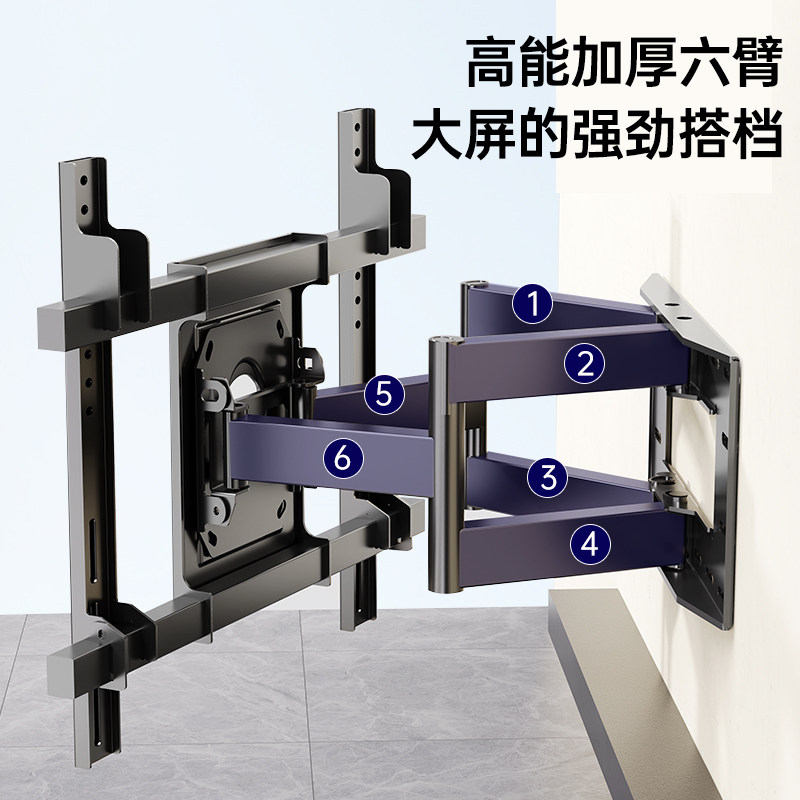 高能加厚六臂
大屏的强劲搭档

1
2
5
6
3
4