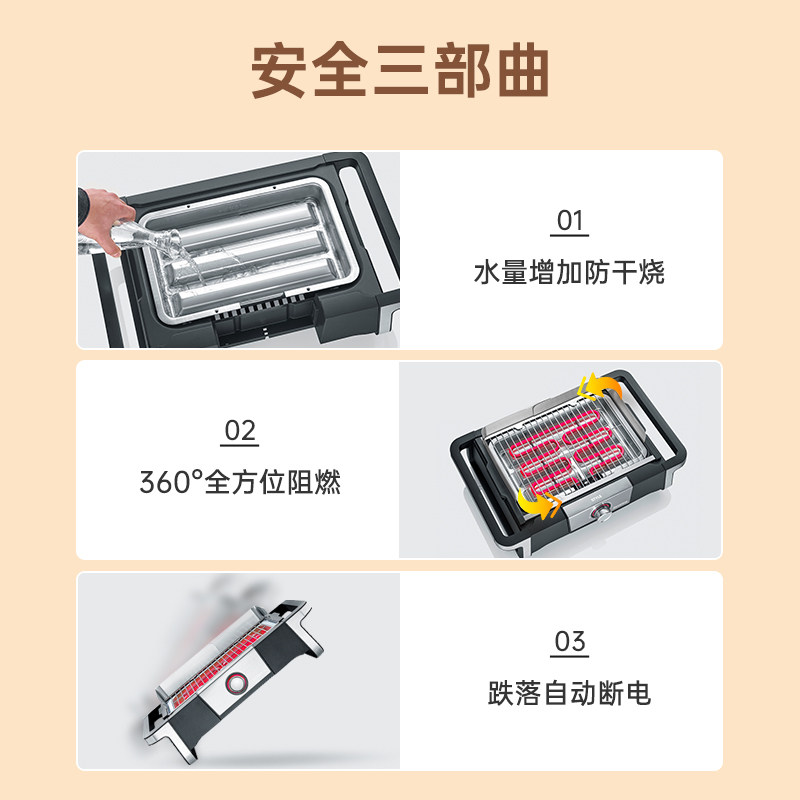 安全三部曲

01
水量增加防干烧

02
360°全方位阻燃

03
跌落自动断电