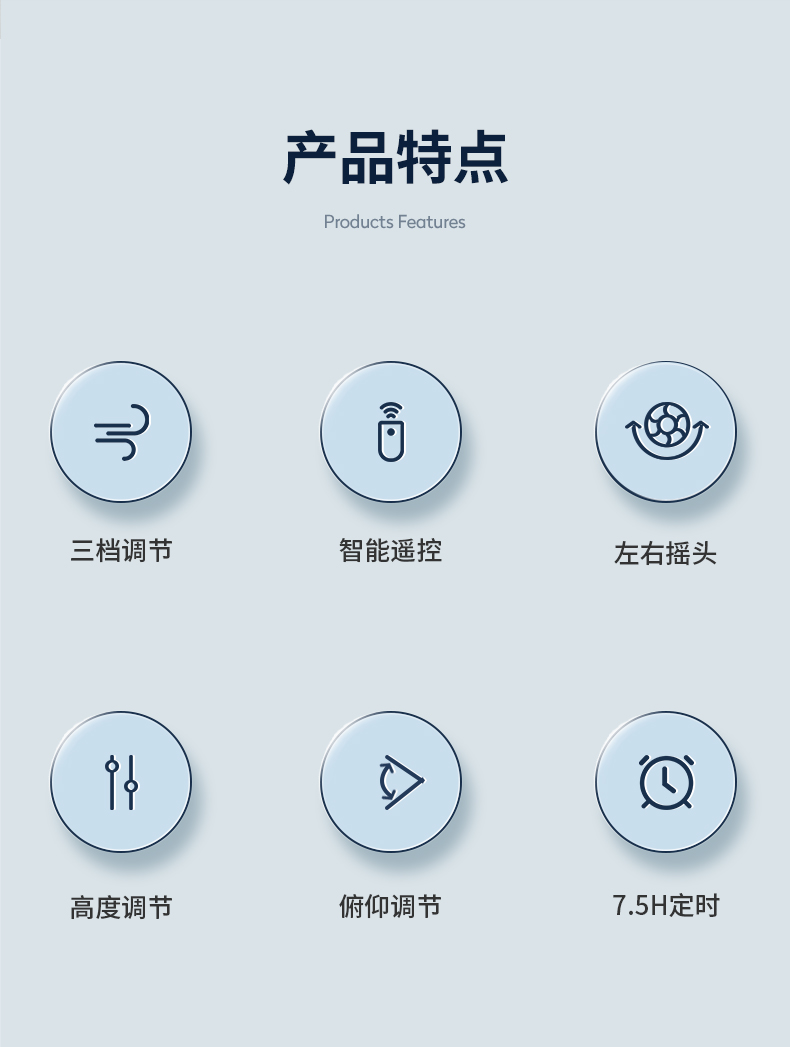 产品特点

Products Features

三档调节

智能遥控

左右摇头

高度调节

俯仰调节

7.5H定时