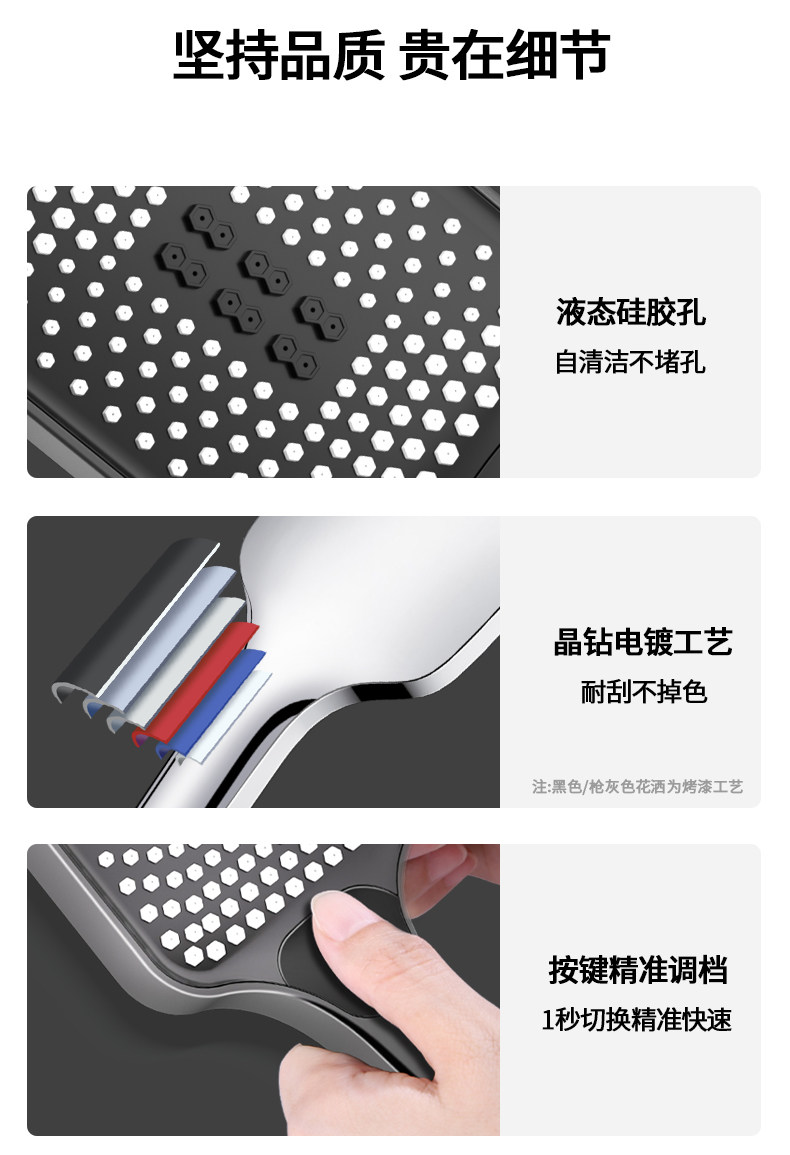 坚持品质 贵在细节

液态硅胶孔

自清洁不堵孔

晶钻电镀工艺

耐刮不掉色

注:黑色/枪灰色花洒为烤漆工艺

按键精准调档

1秒切换精准快速