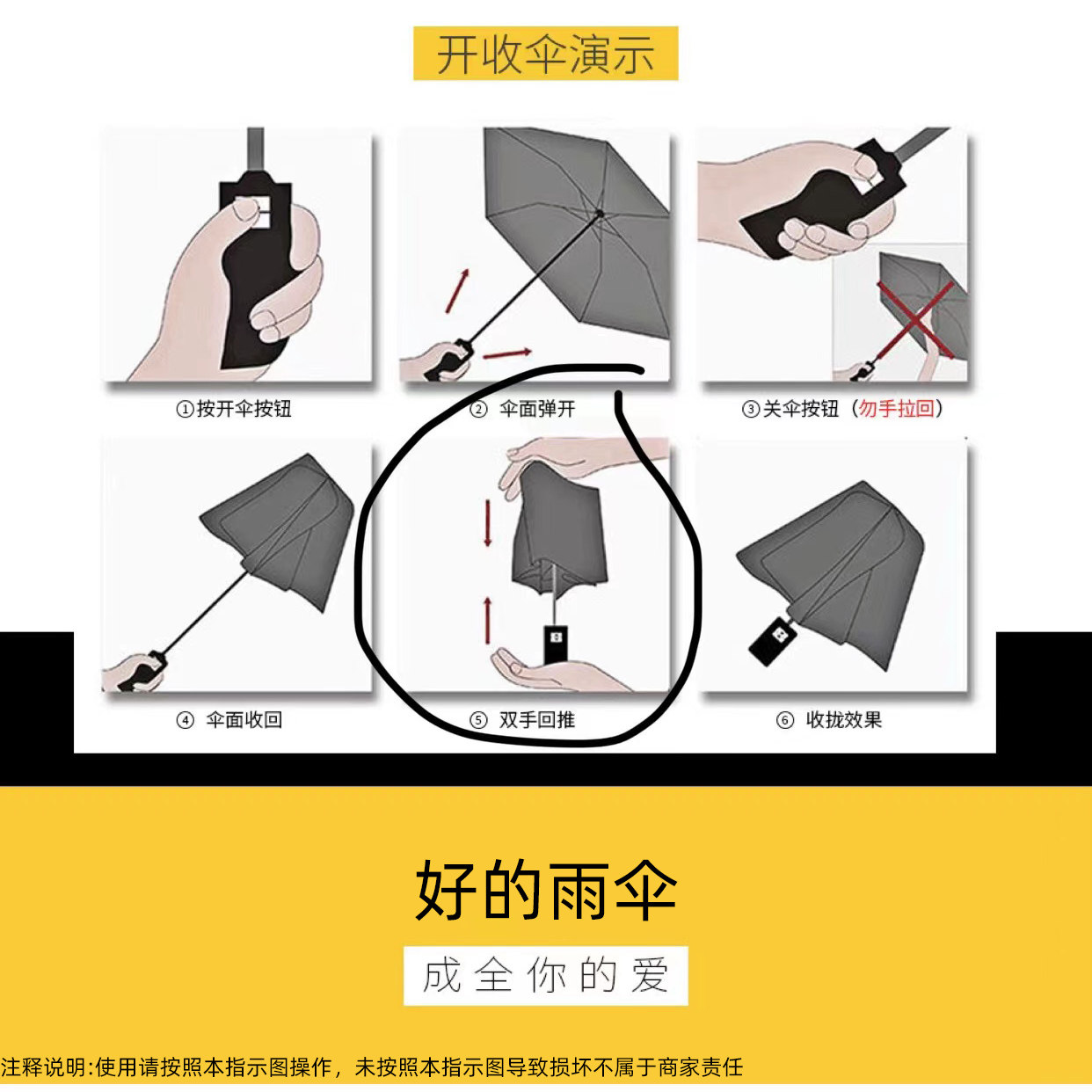 开收伞演示

①按开伞按钮

② 伞面弹开

③关伞按钮（勿手拉回）

④ 伞面收回

⑤ 双手回推

⑥ 收拢效果

好的雨伞

成全你的爱

注释说明:使用请按照本指示图操作，未按照本指示图导致损坏不属于商家责任