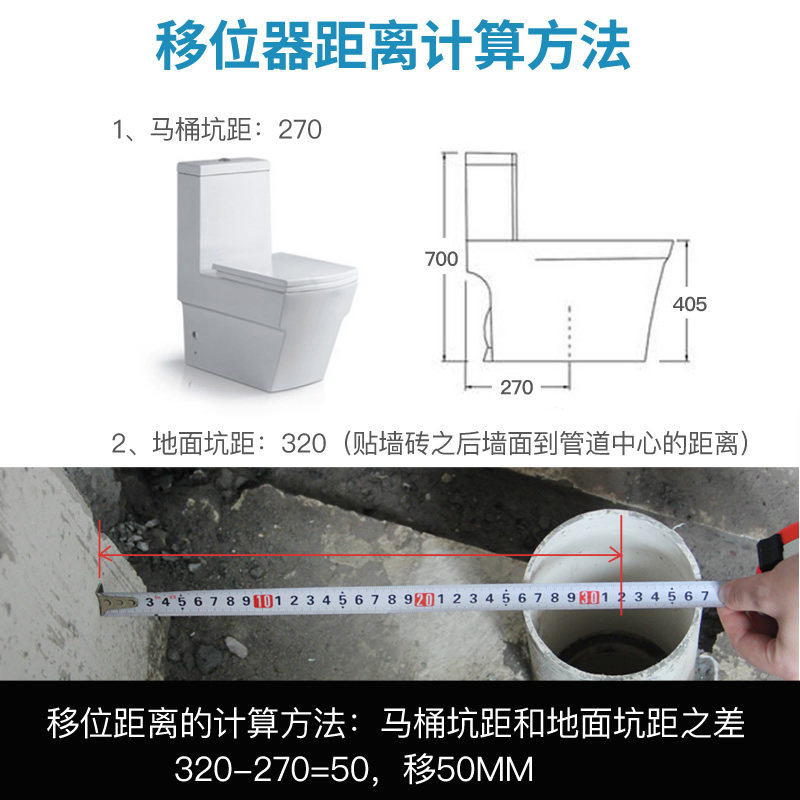 移位器距离计算方法

1、马桶坑距：270

700

405

270

2、地面坑距：320（贴墙砖之后墙面到管道中心的距离）

3 4 5 6 7 8 9 10 1 2 3 4 5 6 7 8 9 20 1 2 3 4 5 6 7 8 9 30 1 2 3 4 5 6 7

移位距离的计算方法：马桶坑距和地面坑距之差

320-270=50，移50MM