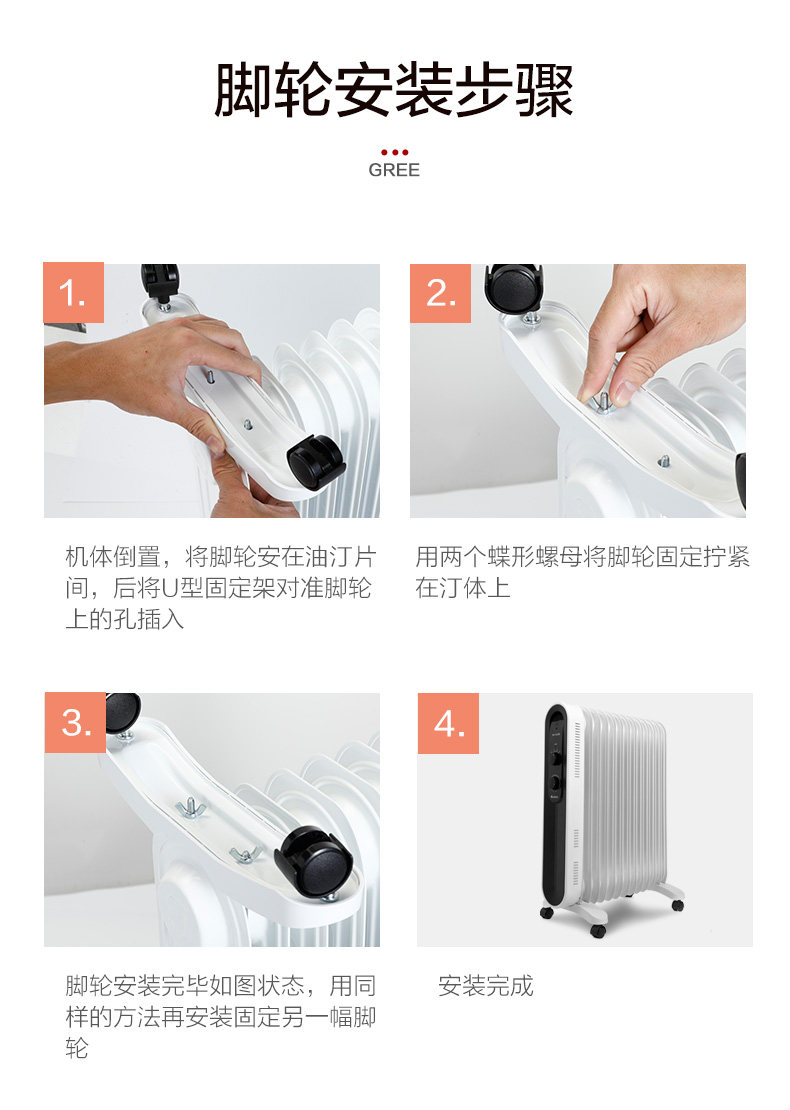 脚轮安装步骤

GREE

1.

机体倒置，将脚轮安在油汀片间，后将U型固定架对准脚轮上的孔插入

2.

用两个蝶形螺母将脚轮固定拧紧在汀体上

3.

脚轮安装完毕如图状态，用同样的方法再安装固定另一幅脚轮

4.

安装完成