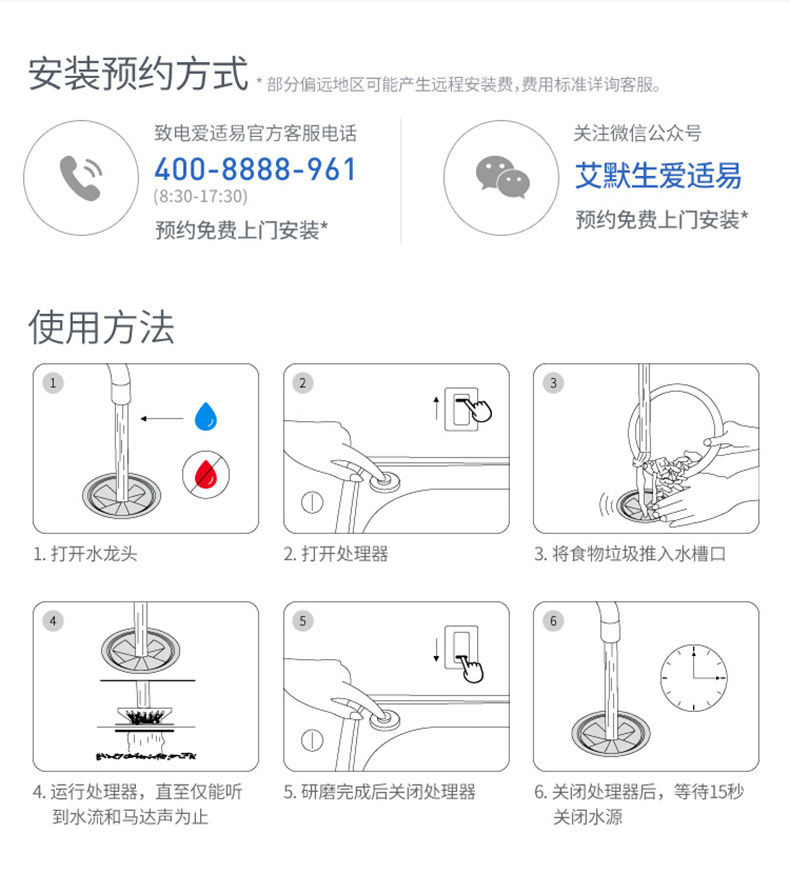 安装预约方式 * 部分偏远地区可能产生远程安装费，费用标准详询客服。

致电爱适易官方客服电话
400-8888-961
(8:30-17:30)
预约免费上门安装*

关注微信公众号
艾默生爱适易
预约免费上门安装*

使用方法

1
1. 打开水龙头

2
2. 打开处理器

3
3. 将食物垃圾推入水槽口

4
4. 运行处理器，直至仅能听到水流和马达声为止

5
5. 研磨完成后关闭处理器

6
6. 关闭处理器后，等待15秒关闭水源