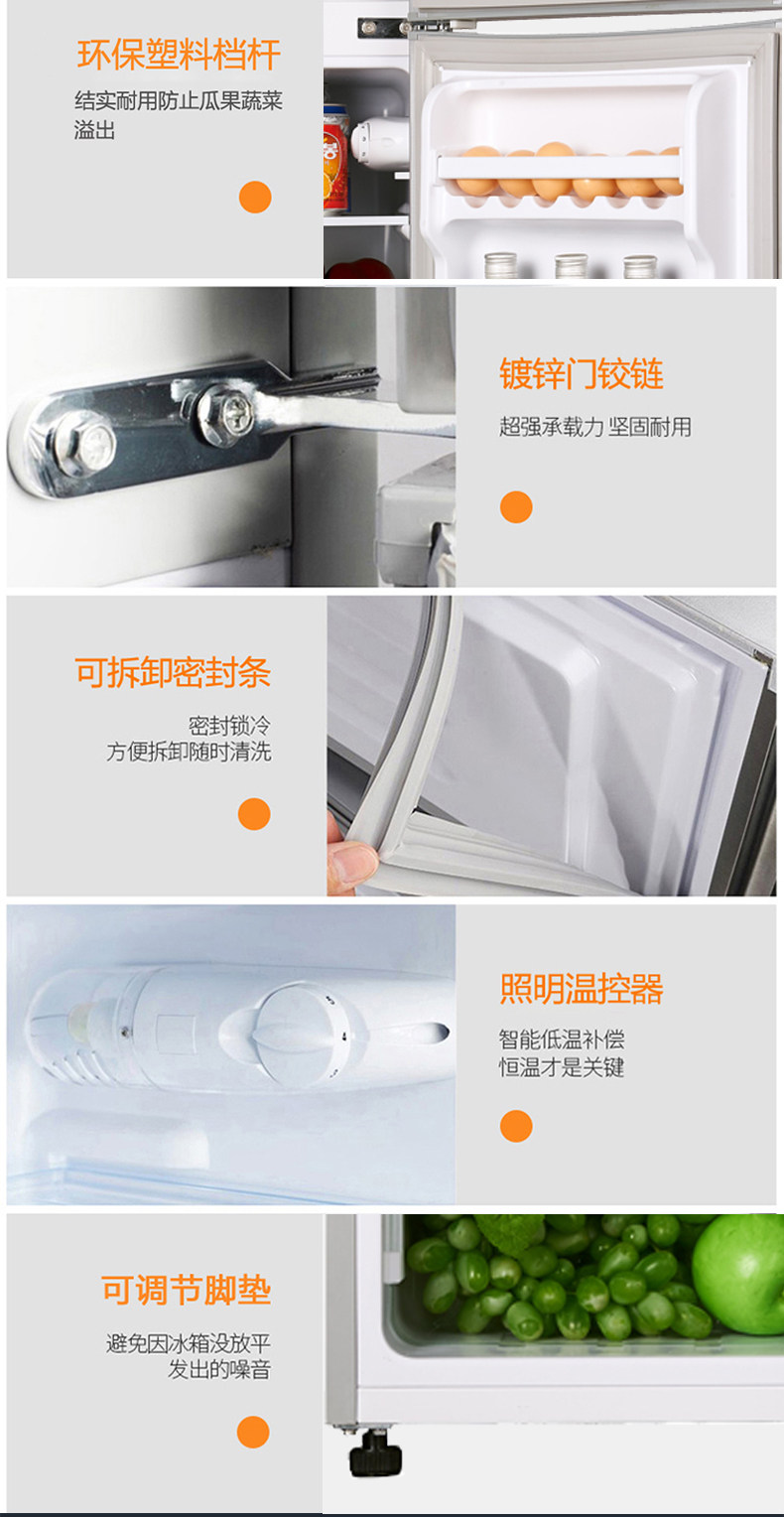 环保塑料档杆

结实耐用防止瓜果蔬菜溢出

镀锌门铰链

超强承载力 坚固耐用

可拆卸密封条

密封锁冷
方便拆卸随时清洗

照明温控器

智能低温补偿
恒温才是关键

可调节脚垫

避免因冰箱没放平
发出的噪音