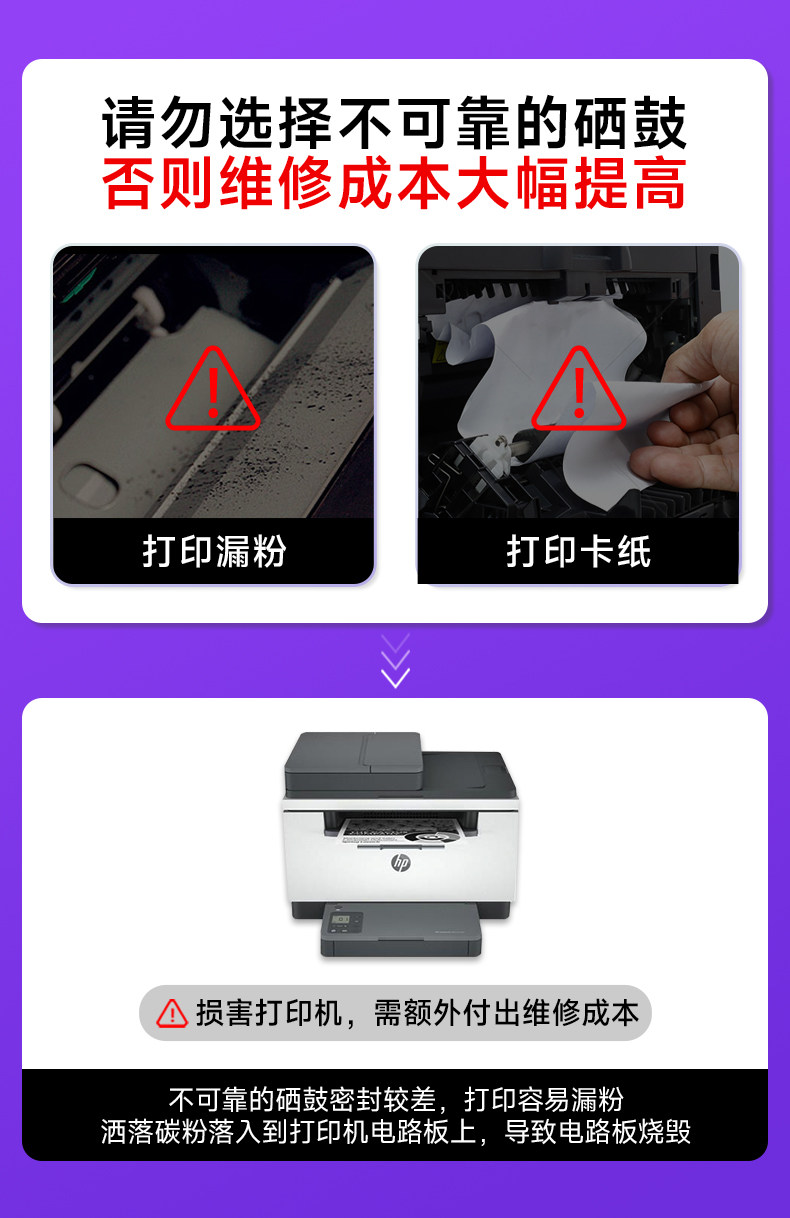 请勿选择不可靠的硒鼓
否则维修成本大幅提高

打印漏粉

打印卡纸

hp

损害打印机，需额外付出维修成本

不可靠的硒鼓密封较差，打印容易漏粉
洒落碳粉落入到打印机电路板上，导致电路板烧毁