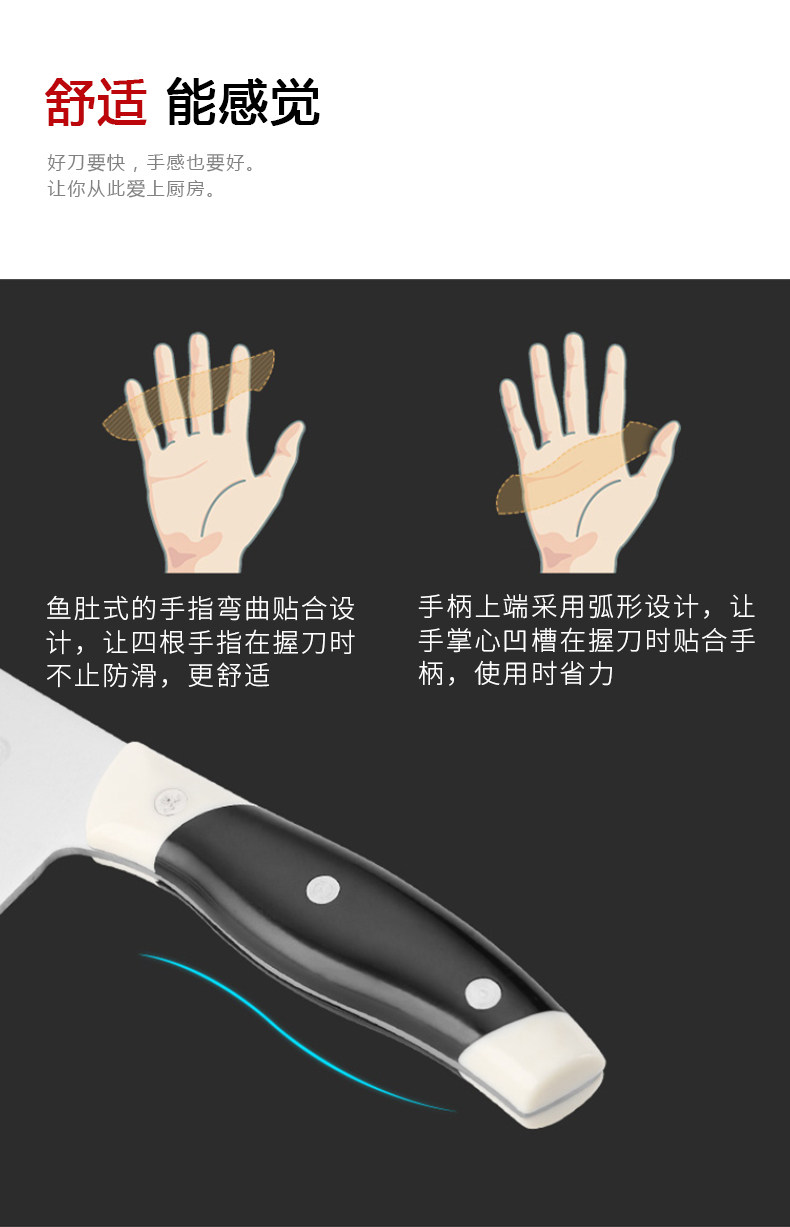 舒适 能感觉

好刀要快，手感也要好。
让你从此爱上厨房。

鱼肚式的手指弯曲贴合设计，让四根手指在握刀时不止防滑，更舒适

手柄上端采用弧形设计，让手掌心凹槽在握刀时贴合手柄，使用时省力