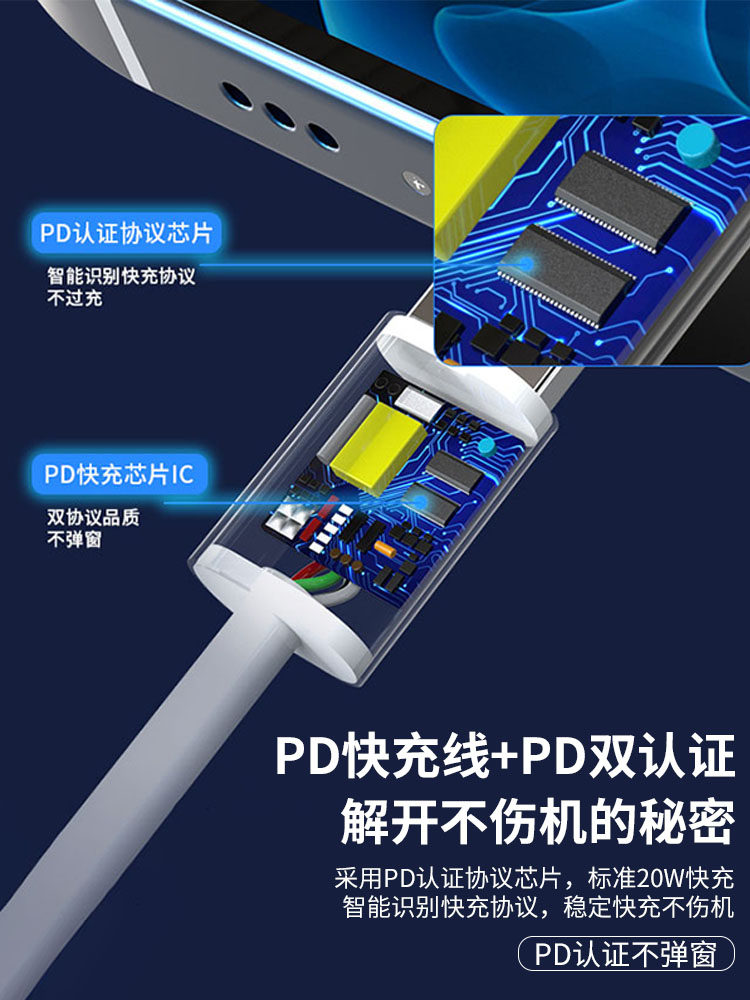 PD认证协议芯片
智能识别快充协议
不过充

PD快充芯片IC
双协议品质
不弹窗

PD快充线+PD双认证
解开不伤机的秘密

采用PD认证协议芯片，标准20W快充
智能识别快充协议，稳定快充不伤机

PD认证不弹窗