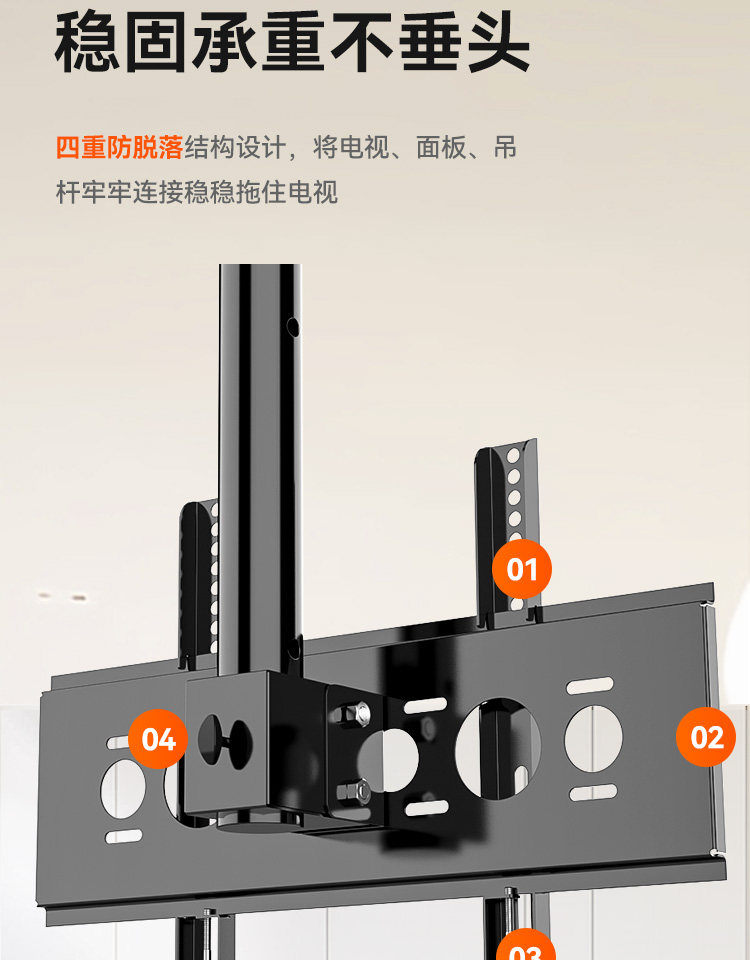 稳固承重不垂头

四重防脱落结构设计，将电视、面板、吊杆牢牢连接稳稳拖住电视

01

04

02

03