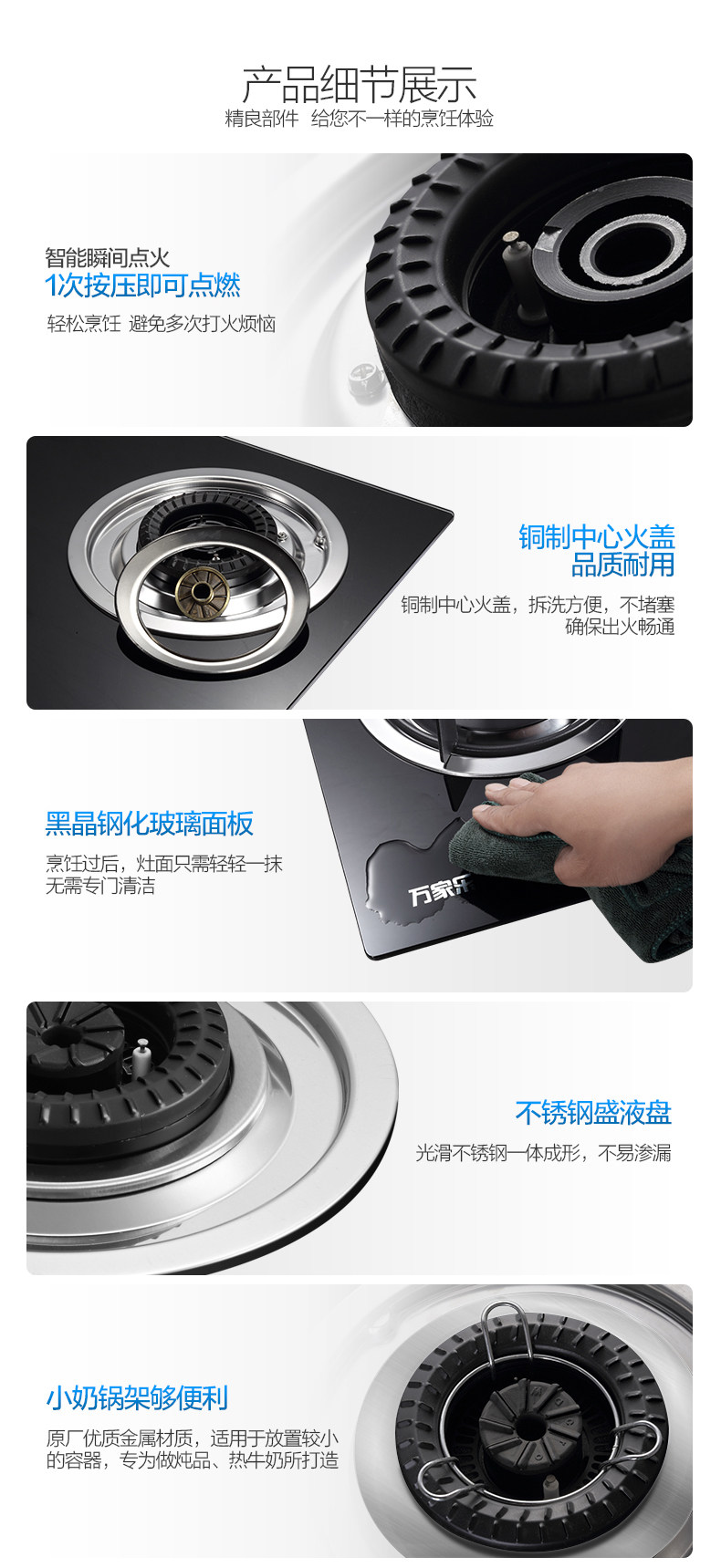 产品细节展示
精良部件 给您不一样的烹饪体验

智能瞬间点火
1次按压即可点燃
轻松烹饪 避免多次打火烦恼

铜制中心火盖
品质耐用
铜制中心火盖，拆洗方便，不堵塞
确保出火畅通

黑晶钢化玻璃面板
烹饪过后，灶面只需轻轻一抹
无需专门清洁

万家乐

不锈钢盛液盘
光滑不锈钢一体成形，不易渗漏

小奶锅架够便利
原厂优质金属材质，适用于放置较小的容器，专为做炖品、热牛奶所打造