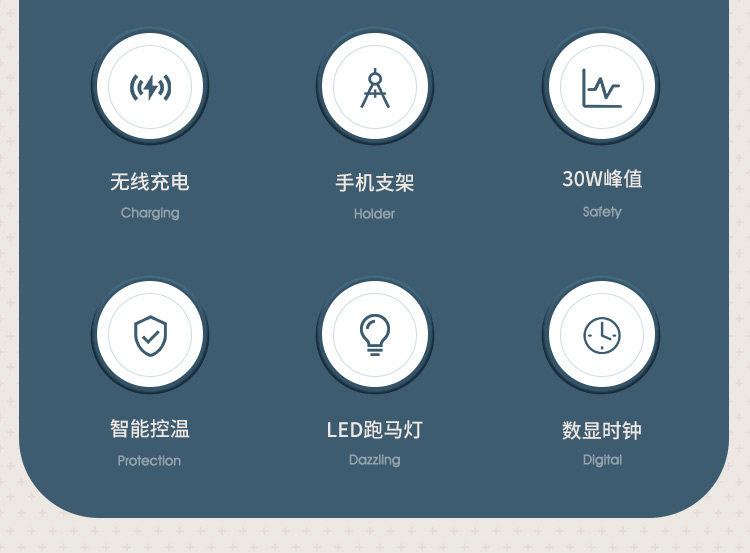 无线充电
Charging

手机支架
Holder

30W峰值
Safety

智能控温
Protection

LED跑马灯
Dazzling

数显时钟
Digital