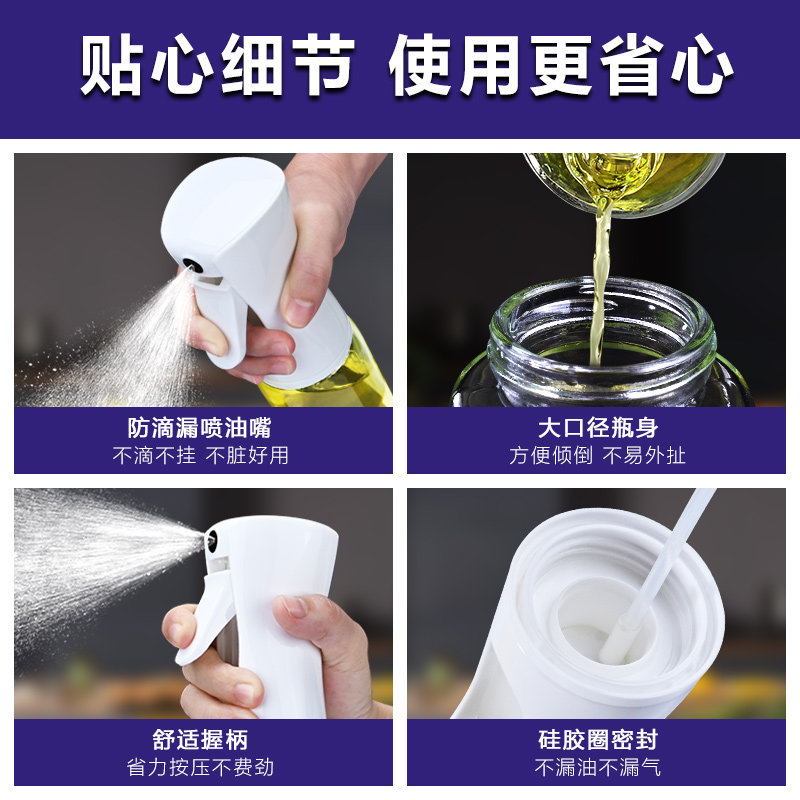 贴心细节 使用更省心

防滴漏喷油嘴
不滴不挂 不脏好用

大口径瓶身
方便倾倒 不易外扯

舒适握柄
省力按压不费劲

硅胶圈密封
不漏油不漏气