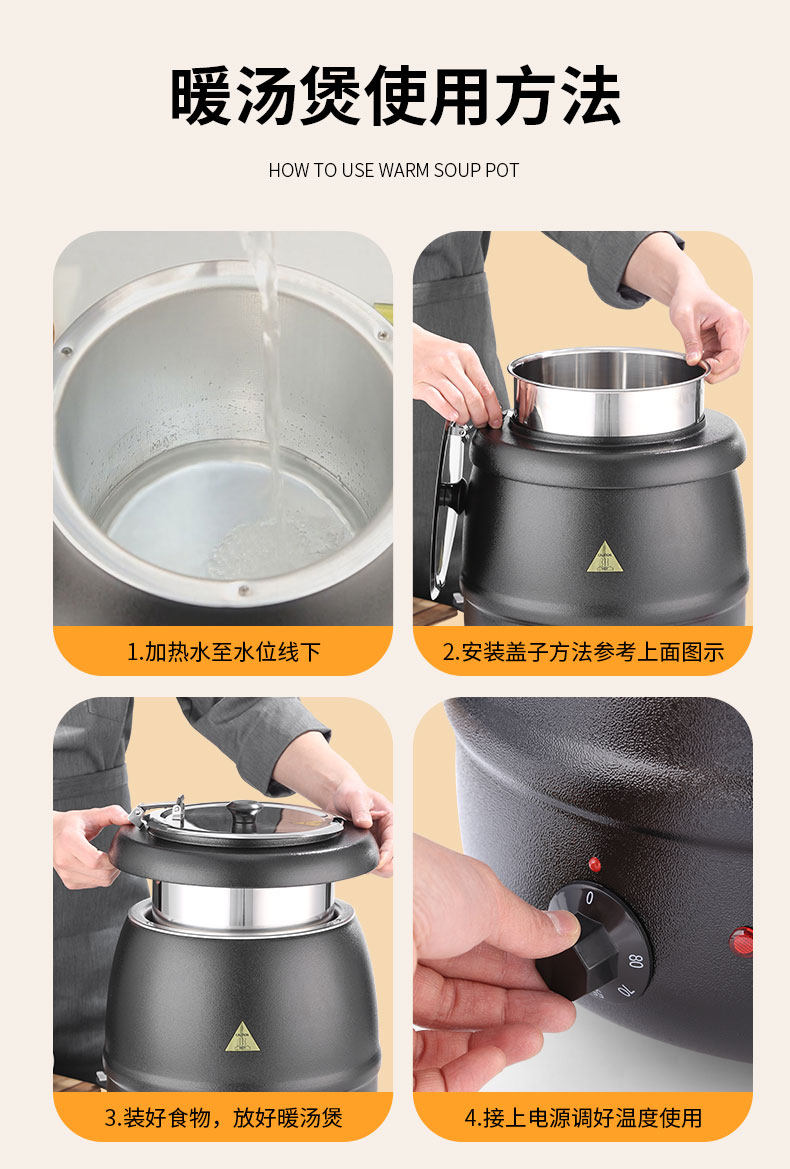 暖汤煲使用方法

HOW TO USE WARM SOUP POT

1.加热水至水位线下

2.安装盖子方法参考上面图示

3.装好食物，放好暖汤煲

4.接上电源调好温度使用

0

80

70