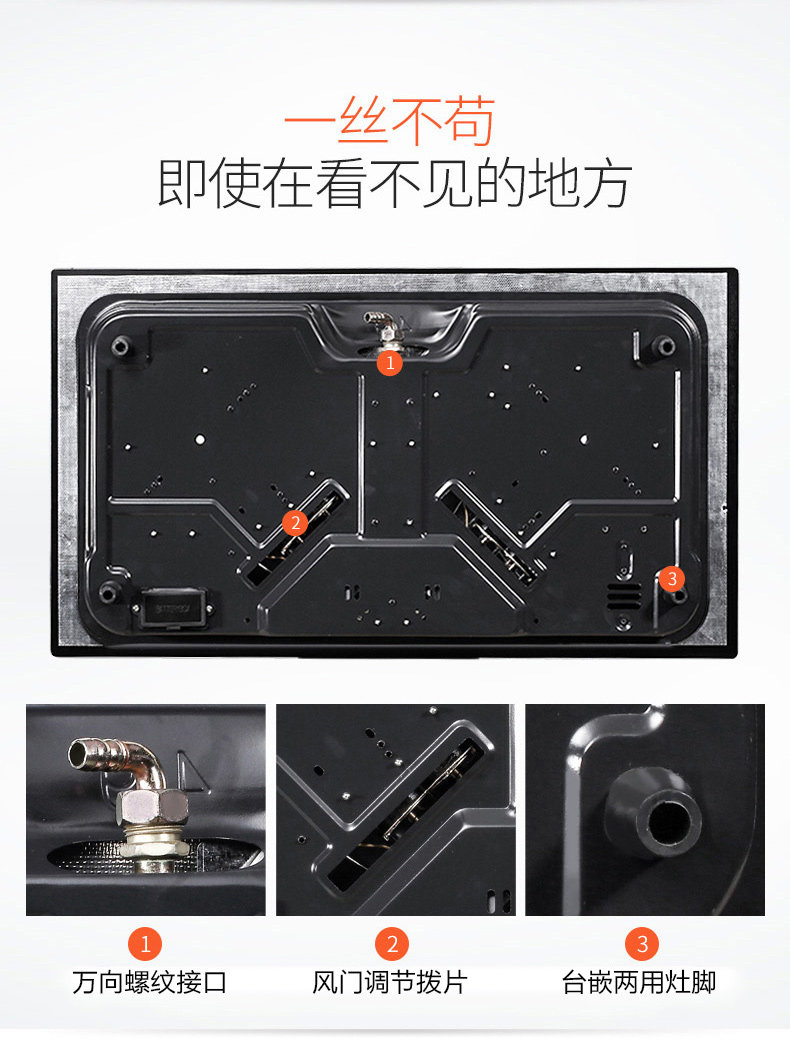 一丝不苟
即使在看不见的地方

1
2
3

1
万向螺纹接口

2
风门调节拨片

3
台嵌两用灶脚