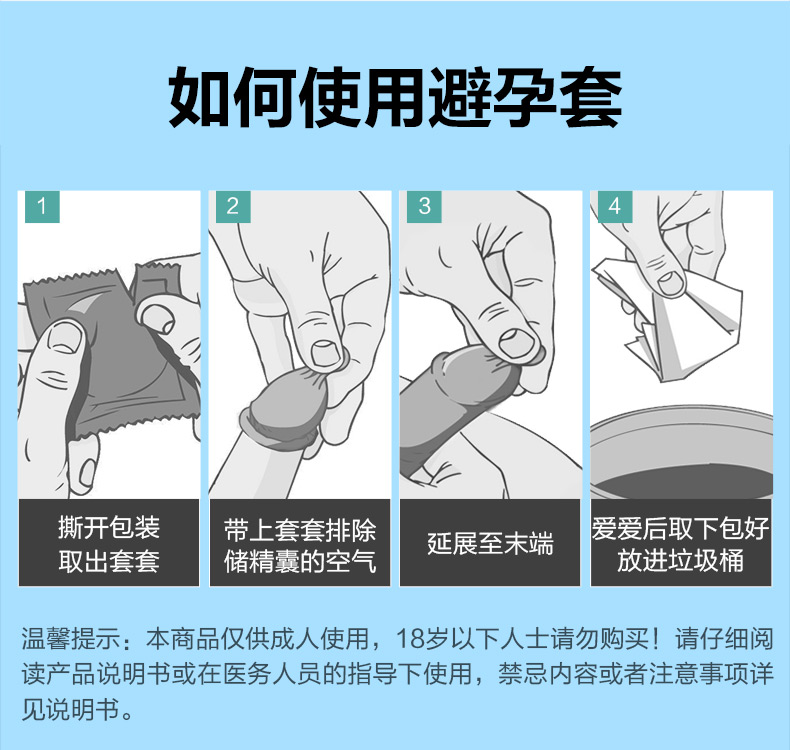 如何使用避孕套

1

撕开包装
取出套套

2

带上套套排除
储精囊的空气

3

延展至末端

4

爱爱后取下包好
放进垃圾桶

温馨提示：本商品仅供成人使用，18岁以下人士请勿购买！请仔细阅读产品说明书或在医务人员的指导下使用，禁忌内容或者注意事项详见说明书。