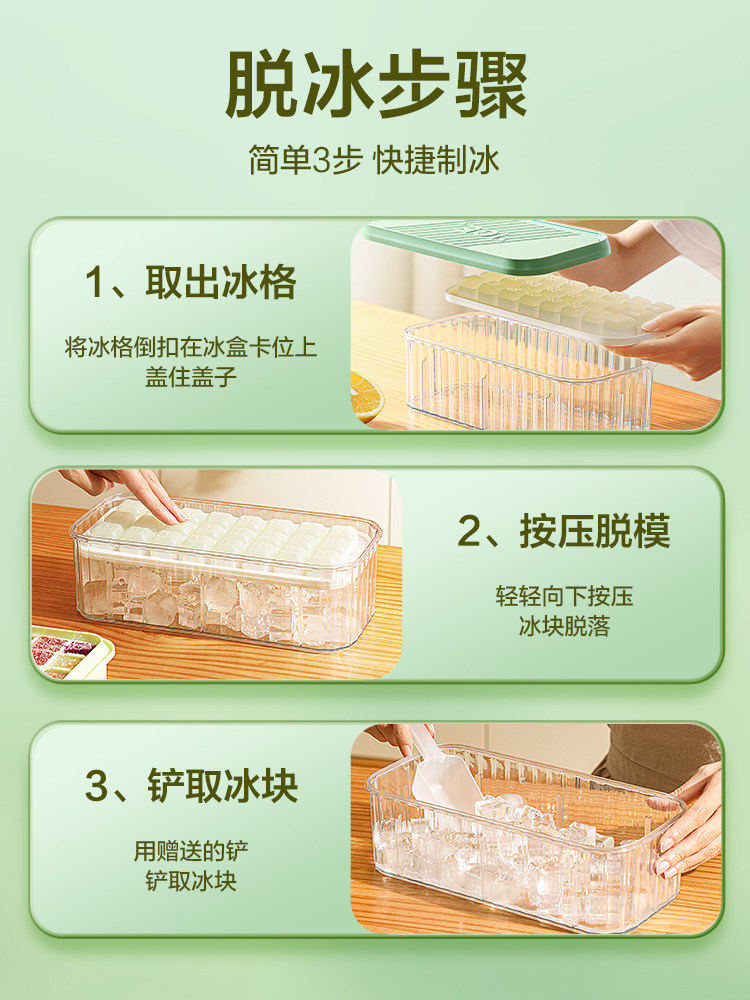 脱冰步骤

简单3步 快捷制冰

1、取出冰格

将冰格倒扣在冰盒卡位上
盖住盖子

2、按压脱模

轻轻向下按压
冰块脱落

3、铲取冰块

用赠送的铲
铲取冰块