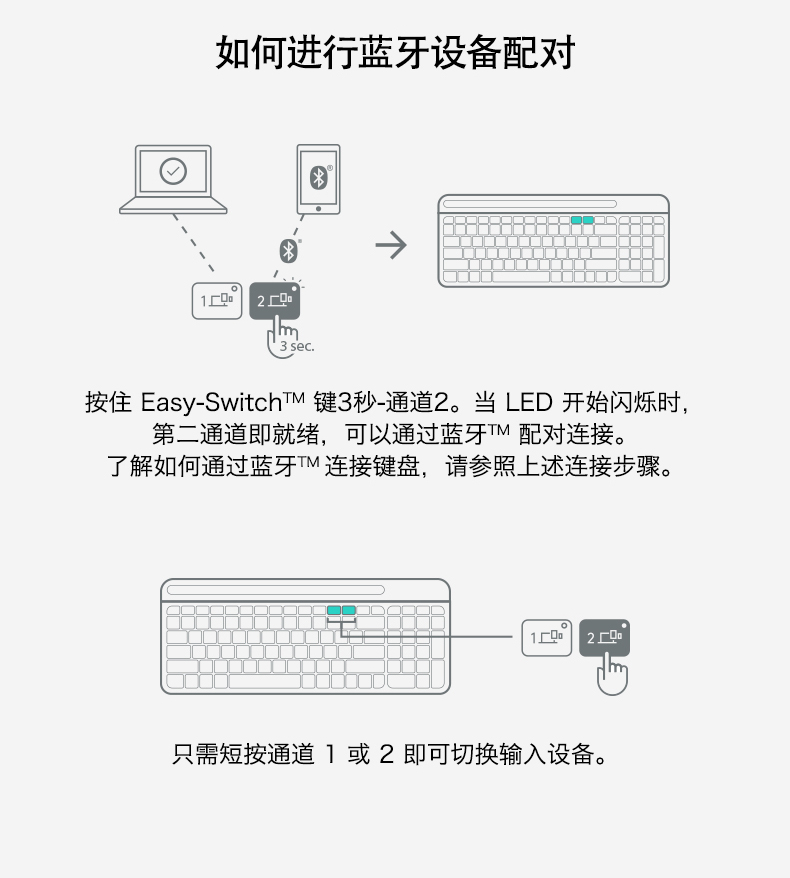 如何进行蓝牙设备配对

1
2
3 sec.

按住 Easy-Switch™ 键3秒-通道2。当 LED 开始闪烁时，第二通道即就绪，可以通过蓝牙™ 配对连接。了解如何通过蓝牙™ 连接键盘，请参照上述连接步骤。

1
2

只需短按通道 1 或 2 即可切换输入设备。