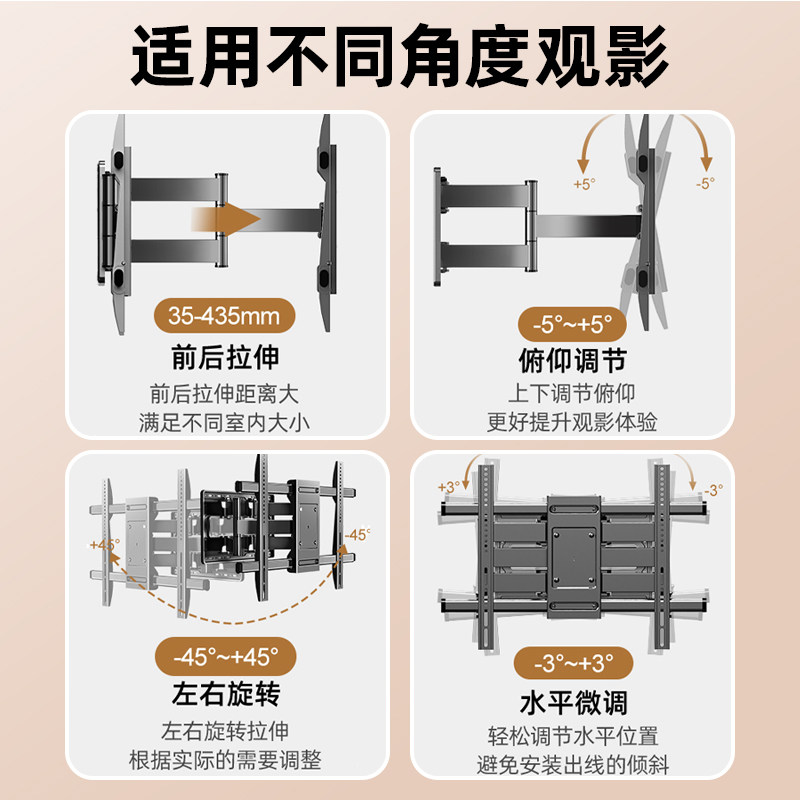 适用不同角度观影

35-435mm

前后拉伸

前后拉伸距离大
满足不同室内大小

+5°

-5°

-5°~+5°

俯仰调节

上下调节俯仰
更好提升观影体验

+45°

-45°

-45°~+45°

左右旋转

左右旋转拉伸
根据实际的需要调整

+3°

-3°

-3°~+3°

水平微调

轻松调节水平位置
避免安装出线的倾斜