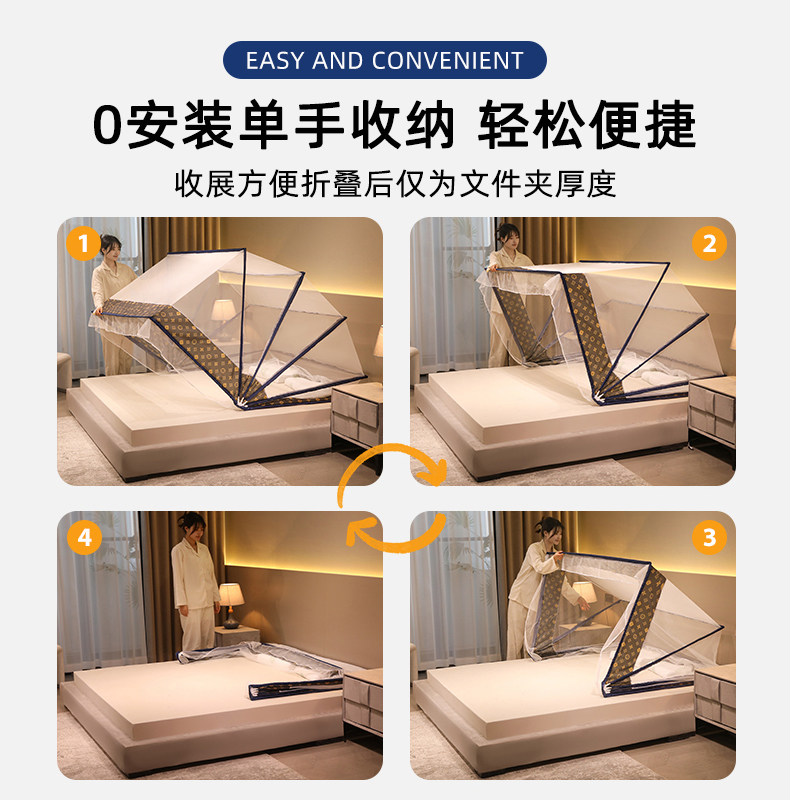 EASY AND CONVENIENT

0安装单手收纳 轻松便捷

收展方便折叠后仅为文件夹厚度

1

2

4

3