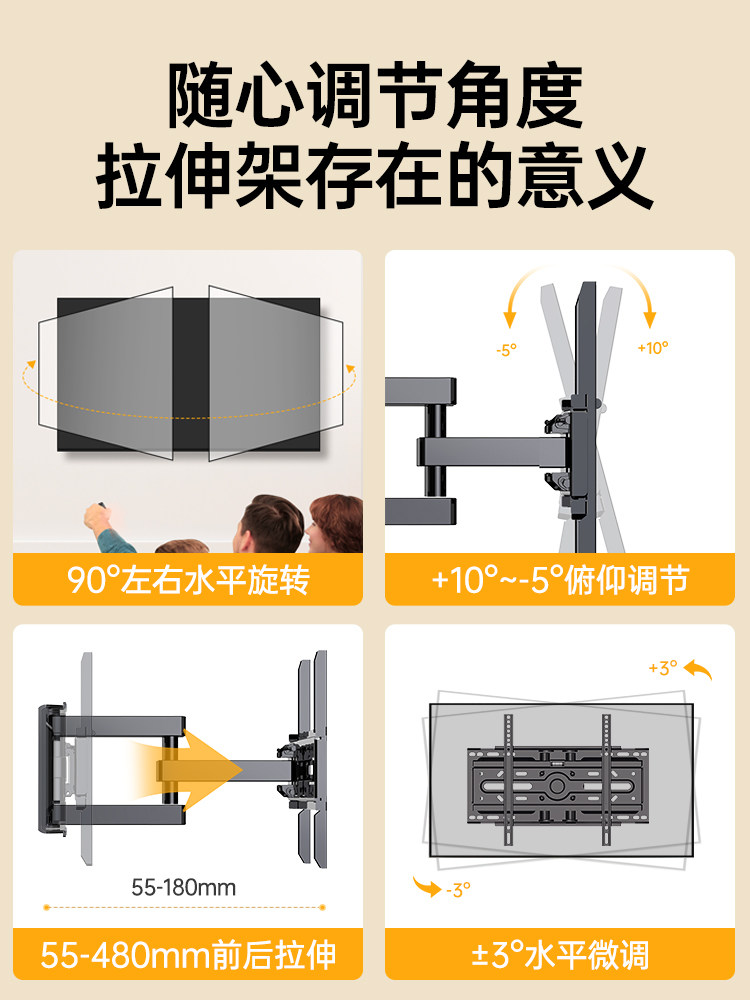 随心调节角度
拉伸架存在的意义

90°左右水平旋转

-5°
+10°
+10°~-5°俯仰调节

55-180mm
55-480mm前后拉伸

+3°
-3°
±3°水平微调