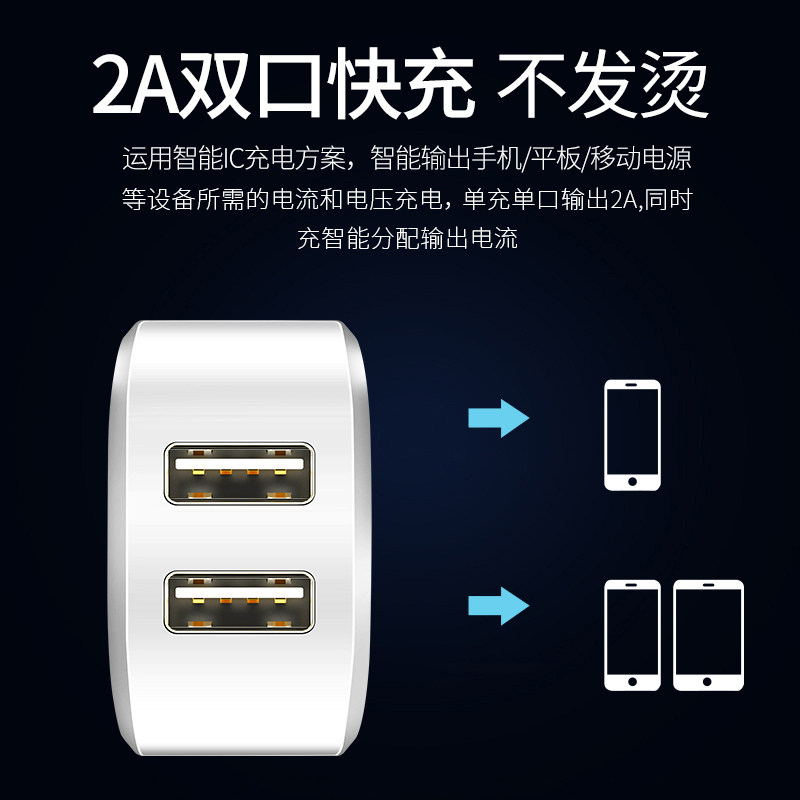 2A双口快充 不发烫

运用智能IC充电方案，智能输出手机/平板/移动电源等设备所需的电流和电压充电，单充单口输出2A,同时充智能分配输出电流