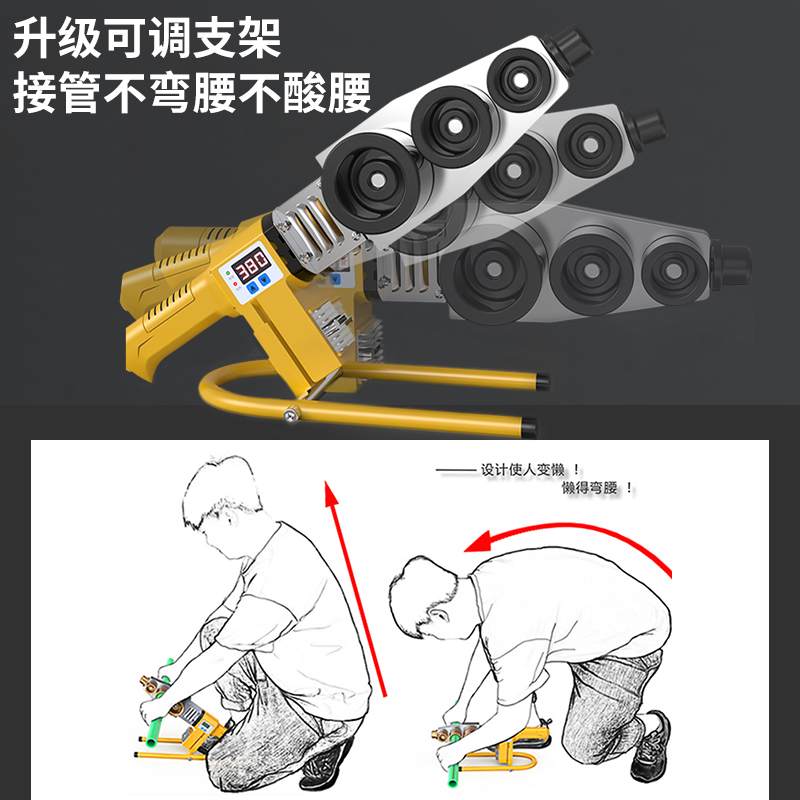 升级可调支架
接管不弯腰不酸腰

280

—— 设计使人变懒 !
懒得弯腰 !