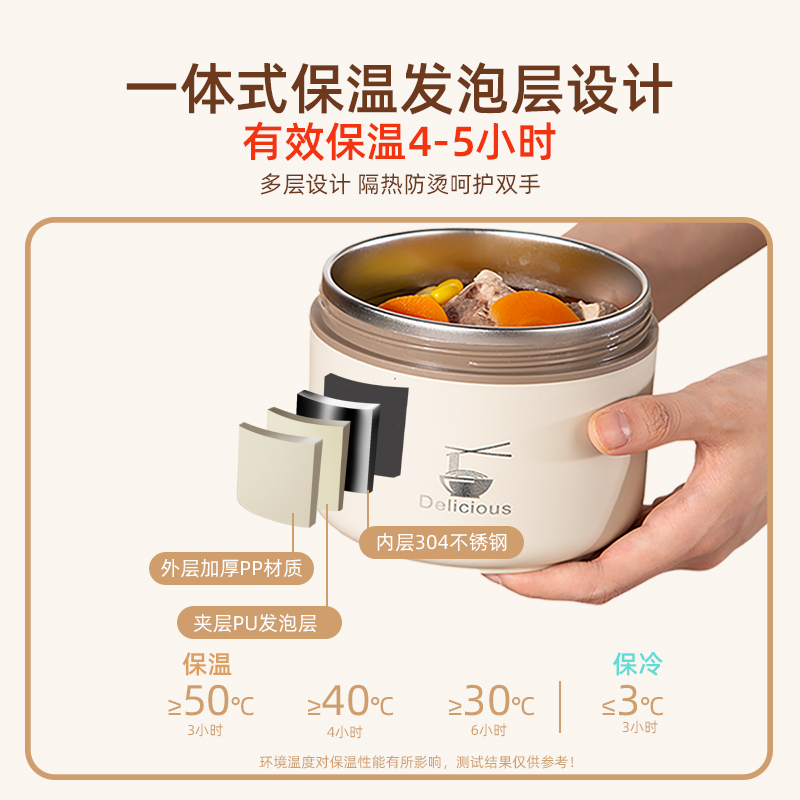 一体式保温发泡层设计
有效保温4-5小时
多层设计 隔热防烫呵护双手

Delicious

内层304不锈钢
外层加厚PP材质
夹层PU发泡层

保温
≥50℃
3小时
≥40℃
4小时
≥30℃
6小时

保冷
≤3℃
3小时

环境温度对保温性能有所影响，测试结果仅供参考！