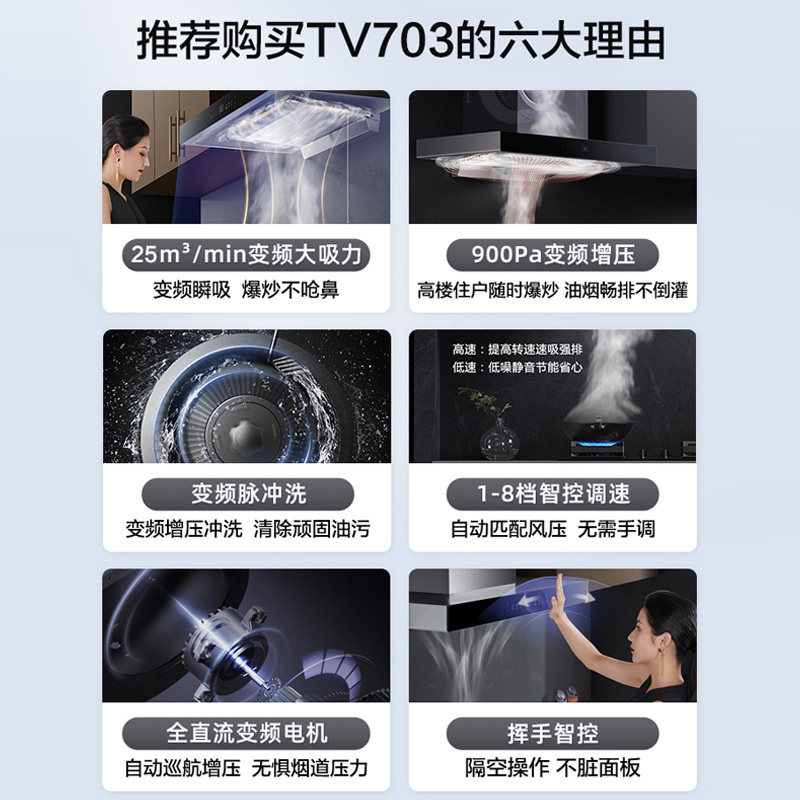 推荐购买TV703的六大理由

$25m^3/min$变频大吸力
变频瞬吸 爆炒不呛鼻

900Pa变频增压
高楼住户随时爆炒 油烟畅排不倒灌

变频脉冲洗
变频增压冲洗 清除顽固油污

高速：提高转速速吸强排
低速：低噪静音节能省心

1-8档智控调速
自动匹配风压 无需手调

全直流变频电机
自动巡航增压 无惧烟道压力

挥手智控
隔空操作 不脏面板