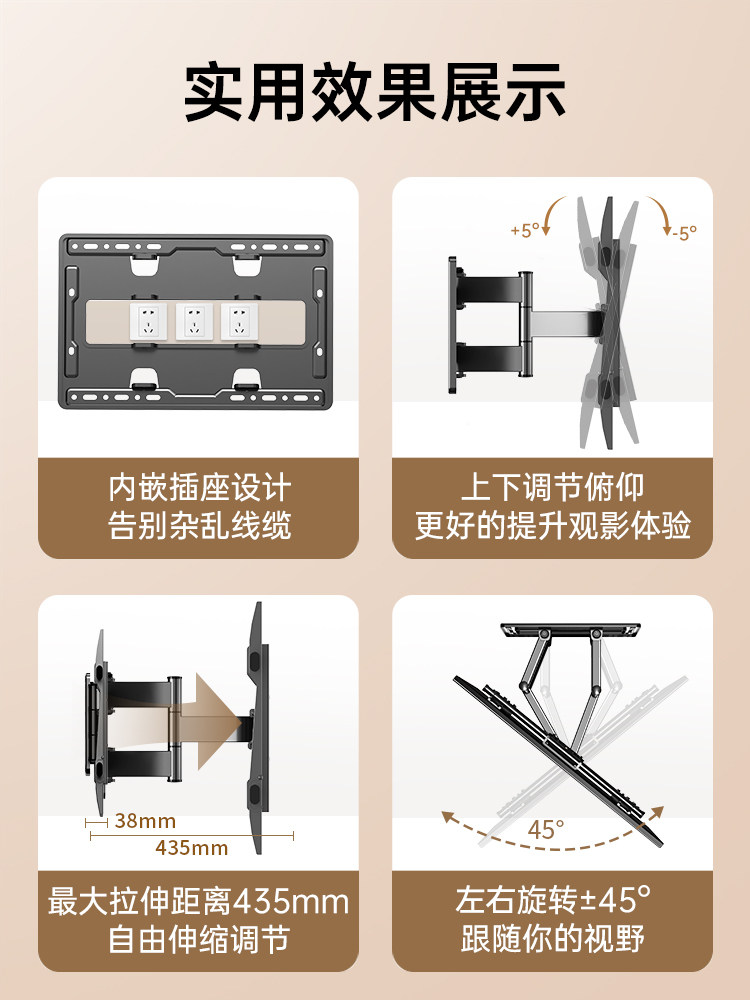 实用效果展示

内嵌插座设计
告别杂乱线缆

+5°
-5°

上下调节俯仰
更好的提升观影体验

38mm
435mm

最大拉伸距离435mm
自由伸缩调节

45°

左右旋转±45°
跟随你的视野