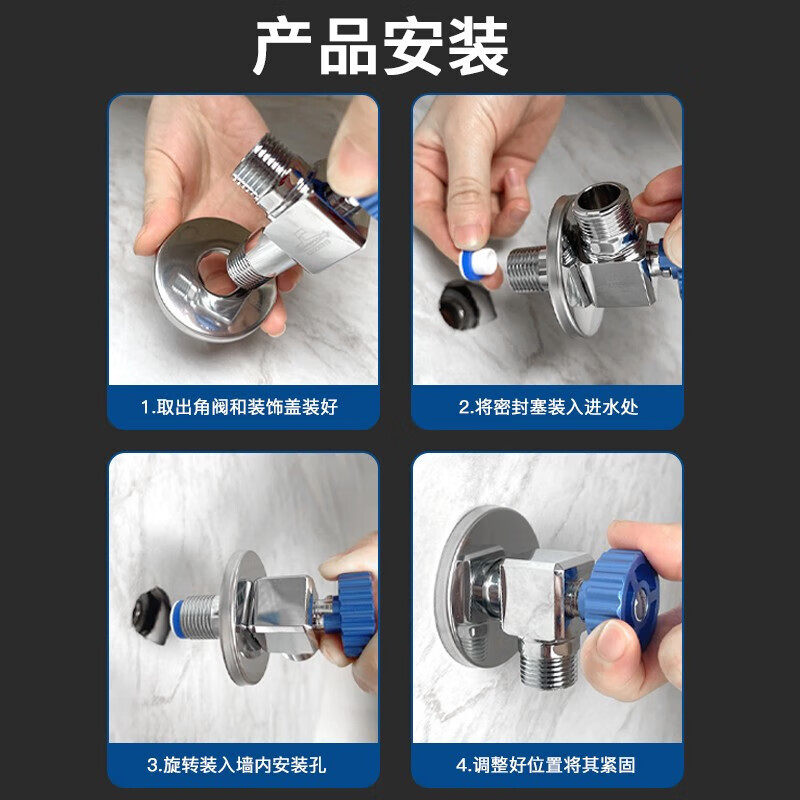 产品安装

1.取出角阀和装饰盖装好

2.将密封塞装入进水处

3.旋转装入墙内安装孔

4.调整好位置将其紧固