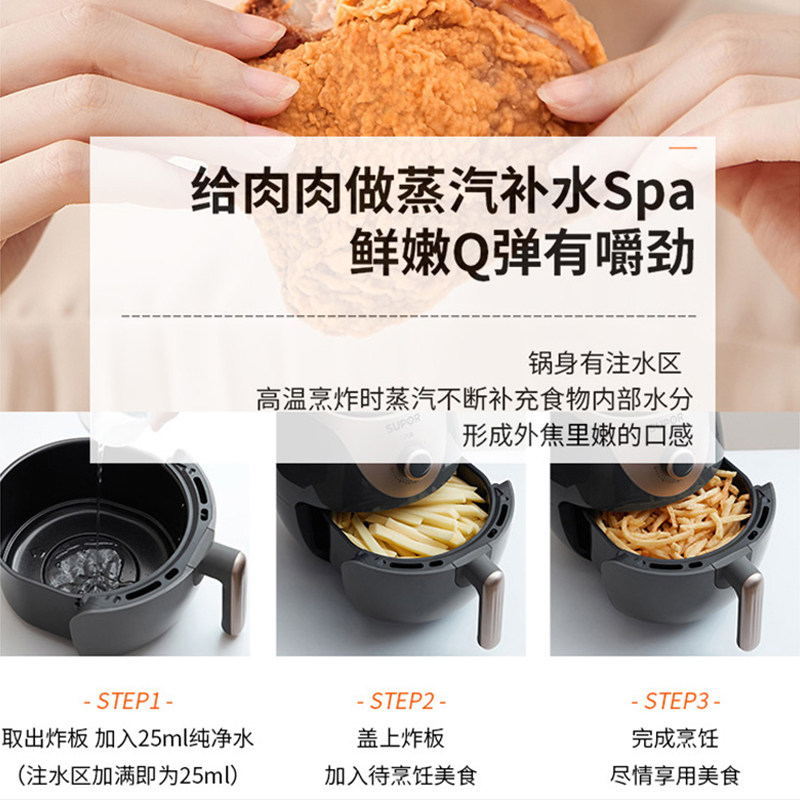 给肉肉做蒸汽补水Spa
鲜嫩Q弹有嚼劲

锅身有注水区
高温烹炸时蒸汽不断补充食物内部水分
形成外焦里嫩的口感

SUPOR

- STEP1 -
取出炸板 加入25ml纯净水
（注水区加满即为25ml）

- STEP2 -
盖上炸板
加入待烹饪美食

- STEP3 -
完成烹饪
尽情享用美食