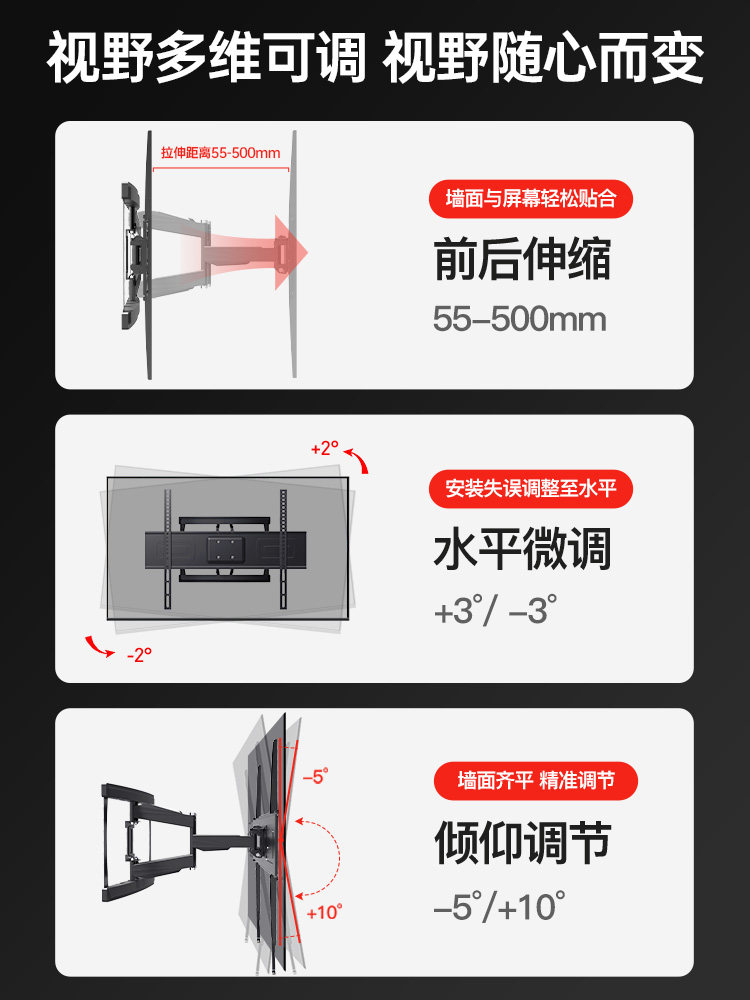 视野多维可调 视野随心而变

拉伸距离55-500mm

墙面与屏幕轻松贴合

前后伸缩

55–500mm

+2°

-2°

安装失误调整至水平

水平微调

+3°/ –3°

–5°

+10°

墙面齐平 精准调节

倾仰调节

–5°/+10°