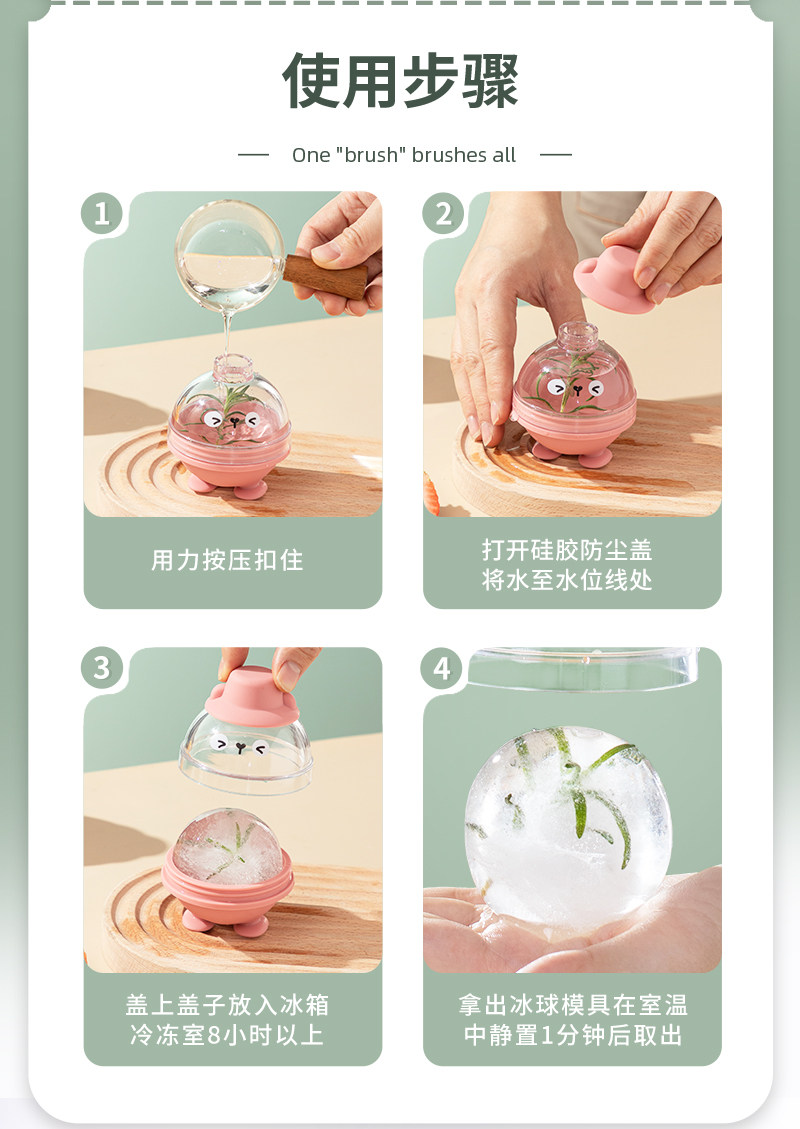 使用步骤

One "brush" brushes all

1

用力按压扣住

2

打开硅胶防尘盖
将水至水位线处

3

盖上盖子放入冰箱
冷冻室8小时以上

4

拿出冰球模具在室温
中静置1分钟后取出