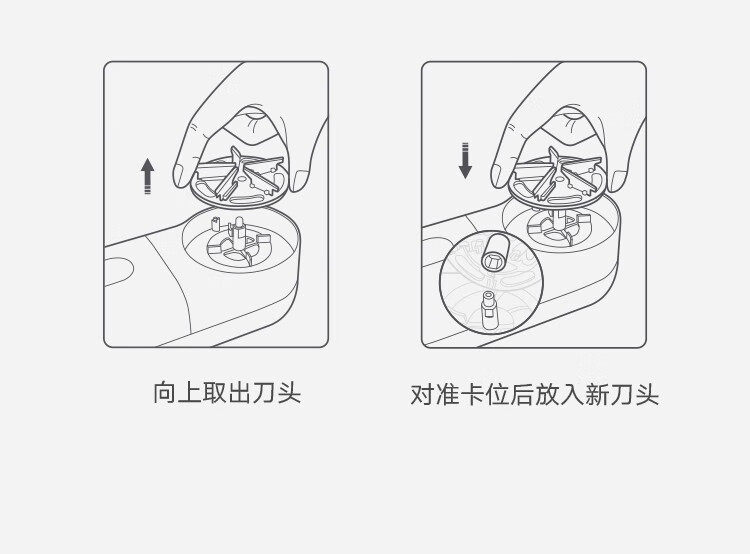 向上取出刀头

对准卡位后放入新刀头