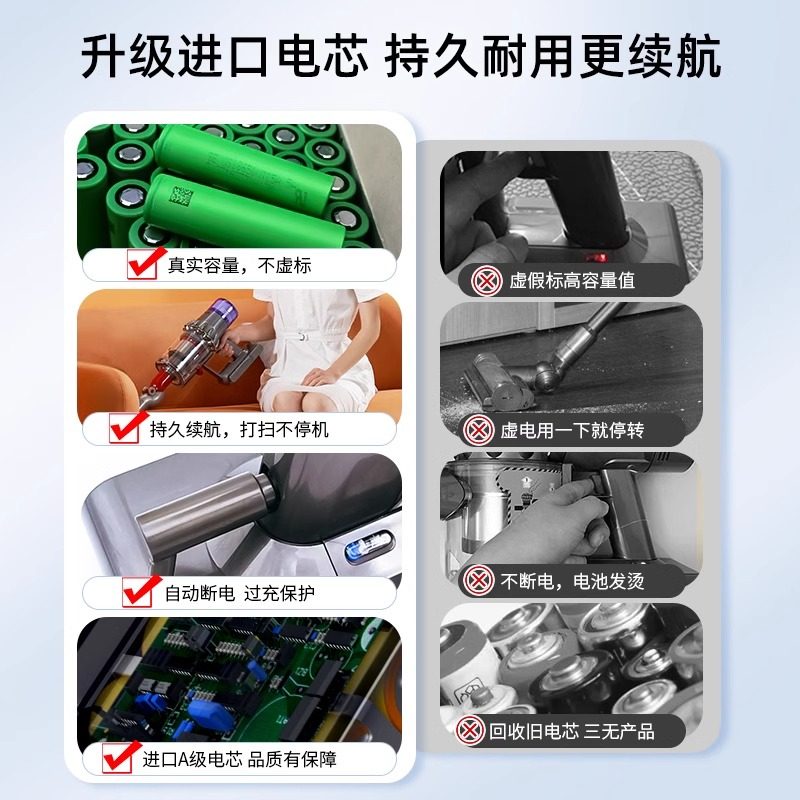 升级进口电芯 持久耐用更续航

真实容量，不虚标

持久续航，打扫不停机

自动断电 过充保护

进口A级电芯 品质有保障

虚假标高容量值

虚电用一下就停转

不断电，电池发烫

回收旧电芯 三无产品