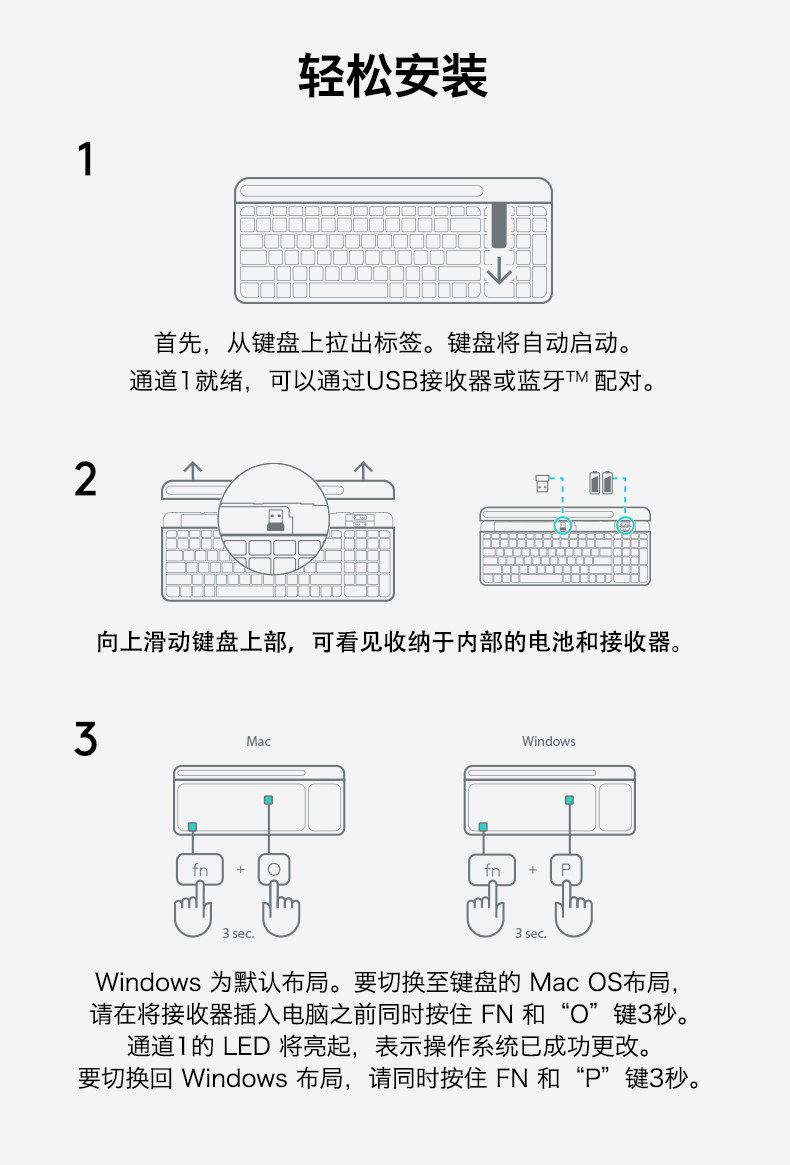 轻松安装

1

首先，从键盘上拉出标签。键盘将自动启动。
通道1就绪，可以通过USB接收器或蓝牙™ 配对。

2

向上滑动键盘上部，可看见收纳于内部的电池和接收器。

3

Mac

fn + O

3 sec.

Windows

fn + P

3 sec.

Windows 为默认布局。要切换至键盘的 Mac OS布局，
请在将接收器插入电脑之前同时按住 FN 和“O”键3秒。
通道1的 LED 将亮起，表示操作系统已成功更改。
要切换回 Windows 布局，请同时按住 FN 和“P”键3秒。