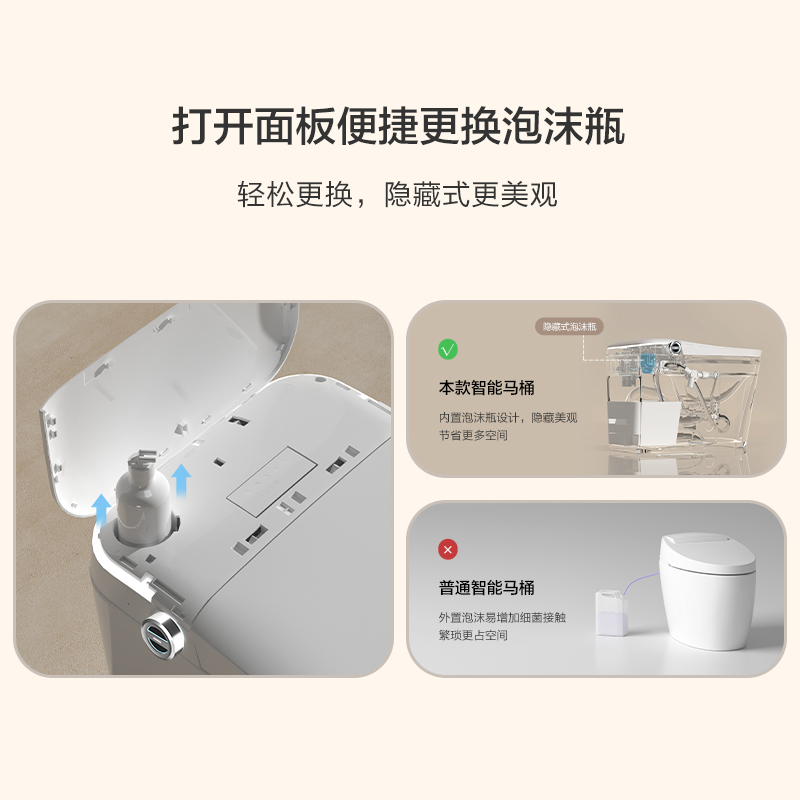 打开面板便捷更换泡沫瓶

轻松更换，隐藏式更美观

隐藏式泡沫瓶

本款智能马桶

内置泡沫瓶设计，隐藏美观
节省更多空间

普通智能马桶

外置泡沫易增加细菌接触
繁琐更占空间