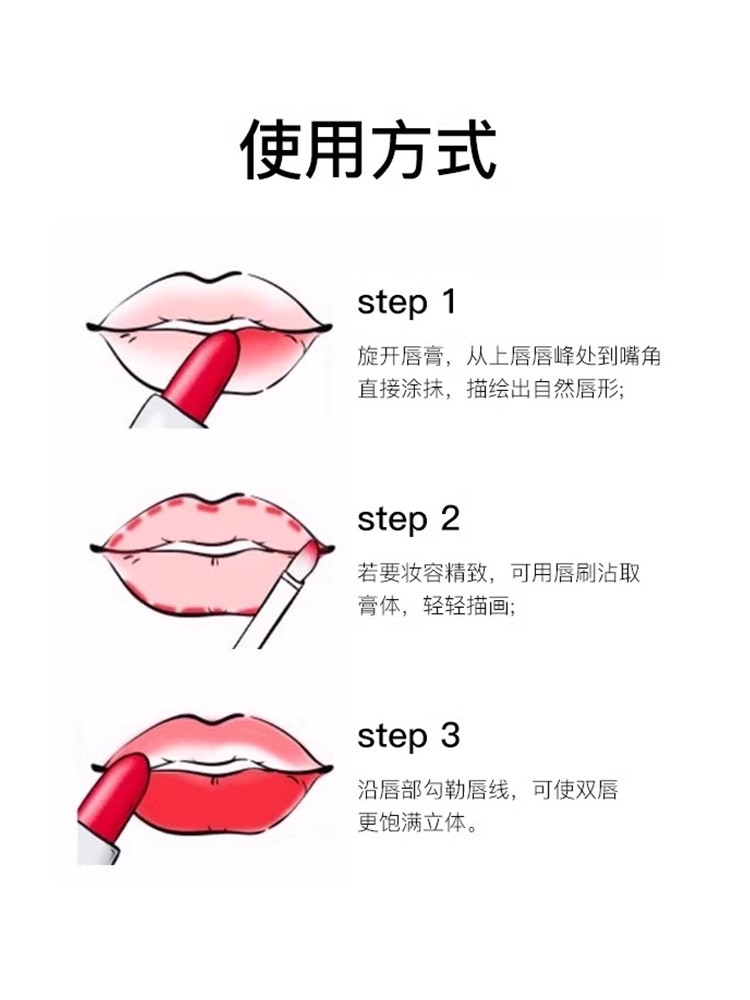 使用方式

step 1

旋开唇膏，从上唇唇峰处到嘴角直接涂抹，描绘出自然唇形;

step 2

若要妆容精致，可用唇刷沾取膏体，轻轻描画;

step 3

沿唇部勾勒唇线，可使双唇更饱满立体。