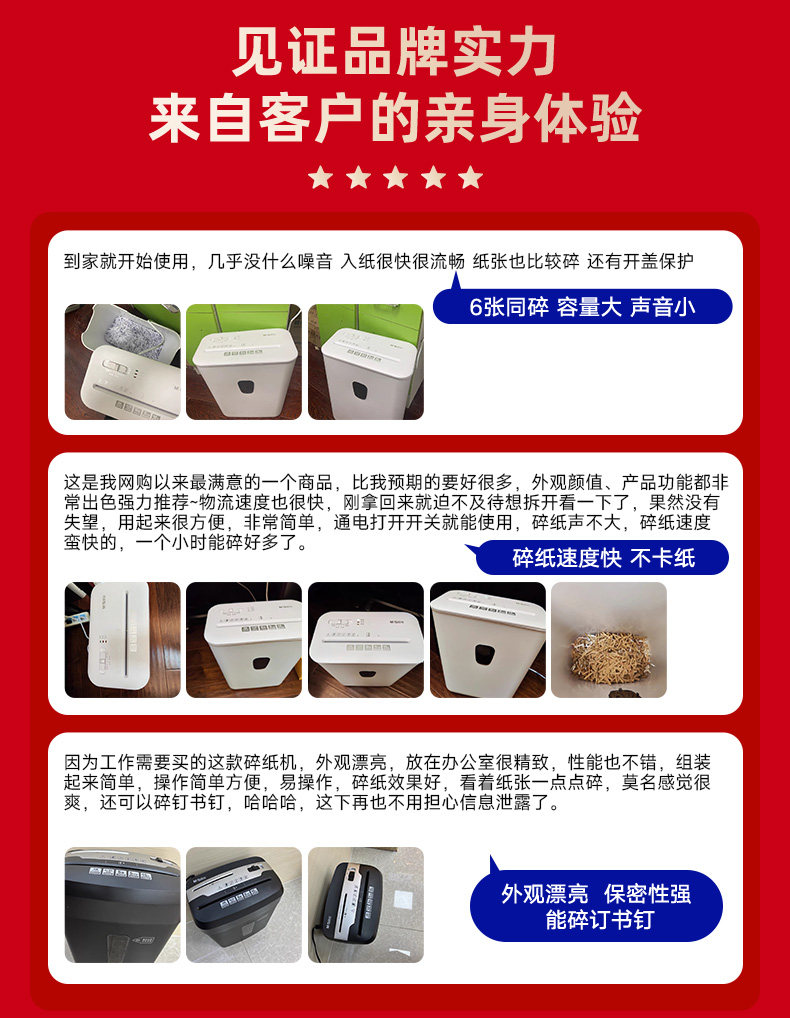 见证品牌实力
来自客户的亲身体验

到家就开始使用，几乎没什么噪音 入纸很快很流畅 纸张也比较碎 还有开盖保护

6张同碎 容量大 声音小

这是我网购以来最满意的一个商品，比我预期的要好很多，外观颜值、产品功能都非常出色强力推荐~物流速度也很快，刚拿回来就迫不及待想拆开看一下了，果然没有失望，用起来很方便，非常简单，通电打开开关就能使用，碎纸声不大，碎纸速度蛮快的，一个小时能碎好多了。

碎纸速度快 不卡纸

因为工作需要买的这款碎纸机，外观漂亮，放在办公室很精致，性能也不错，组装起来简单，操作简单方便，易操作，碎纸效果好，看着纸张一点点碎，莫名感觉很爽，还可以碎钉书钉，哈哈哈，这下再也不用担心信息泄露了。

外观漂亮 保密性强
能碎订书钉