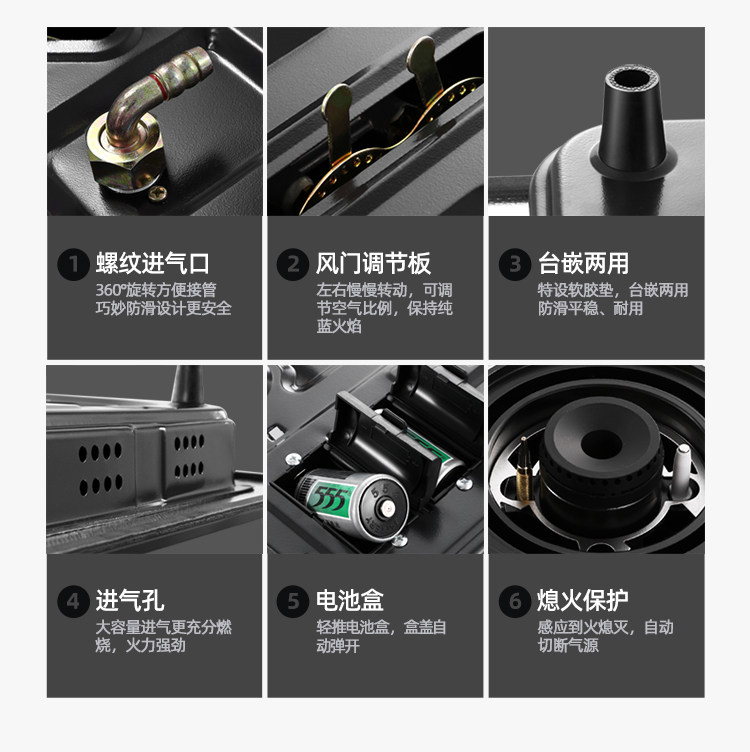 1 螺纹进气口
360°旋转方便接管
巧妙防滑设计更安全

2 风门调节板
左右慢慢转动，可调节空气比例，保持纯蓝火焰

3 台嵌两用
特设软胶垫，台嵌两用
防滑平稳、耐用

555

4 进气孔
大容量进气更充分燃烧，火力强劲

5 电池盒
轻推电池盒，盒盖自动弹开

6 熄火保护
感应到火熄灭，自动切断气源