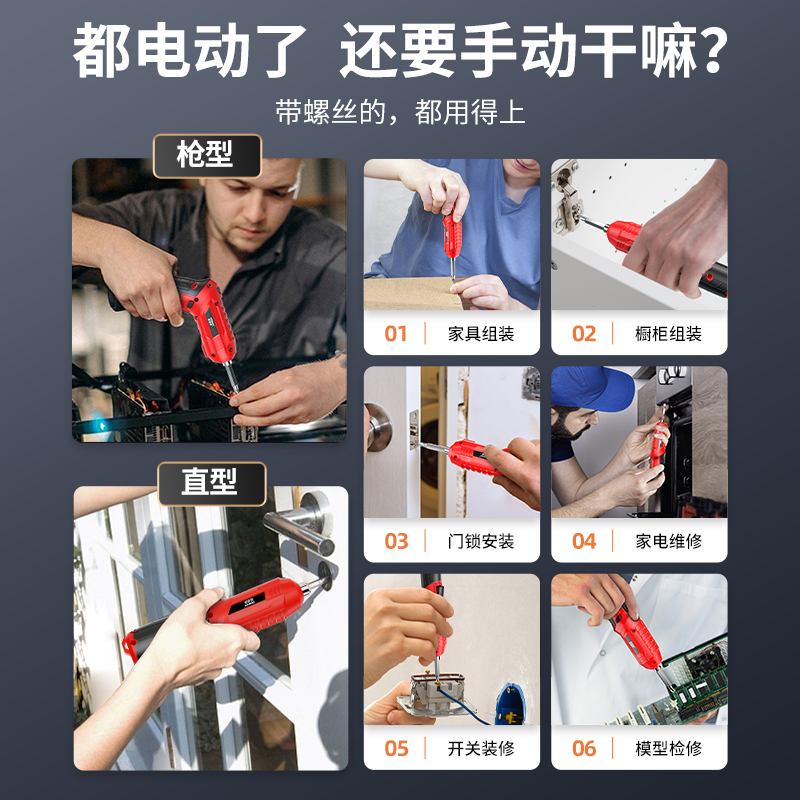 都电动了 还要手动干嘛?

带螺丝的，都用得上

枪型

直型

01 | 家具组装

02 | 橱柜组装

03 | 门锁安装

04 | 家电维修

05 | 开关装修

06 | 模型检修