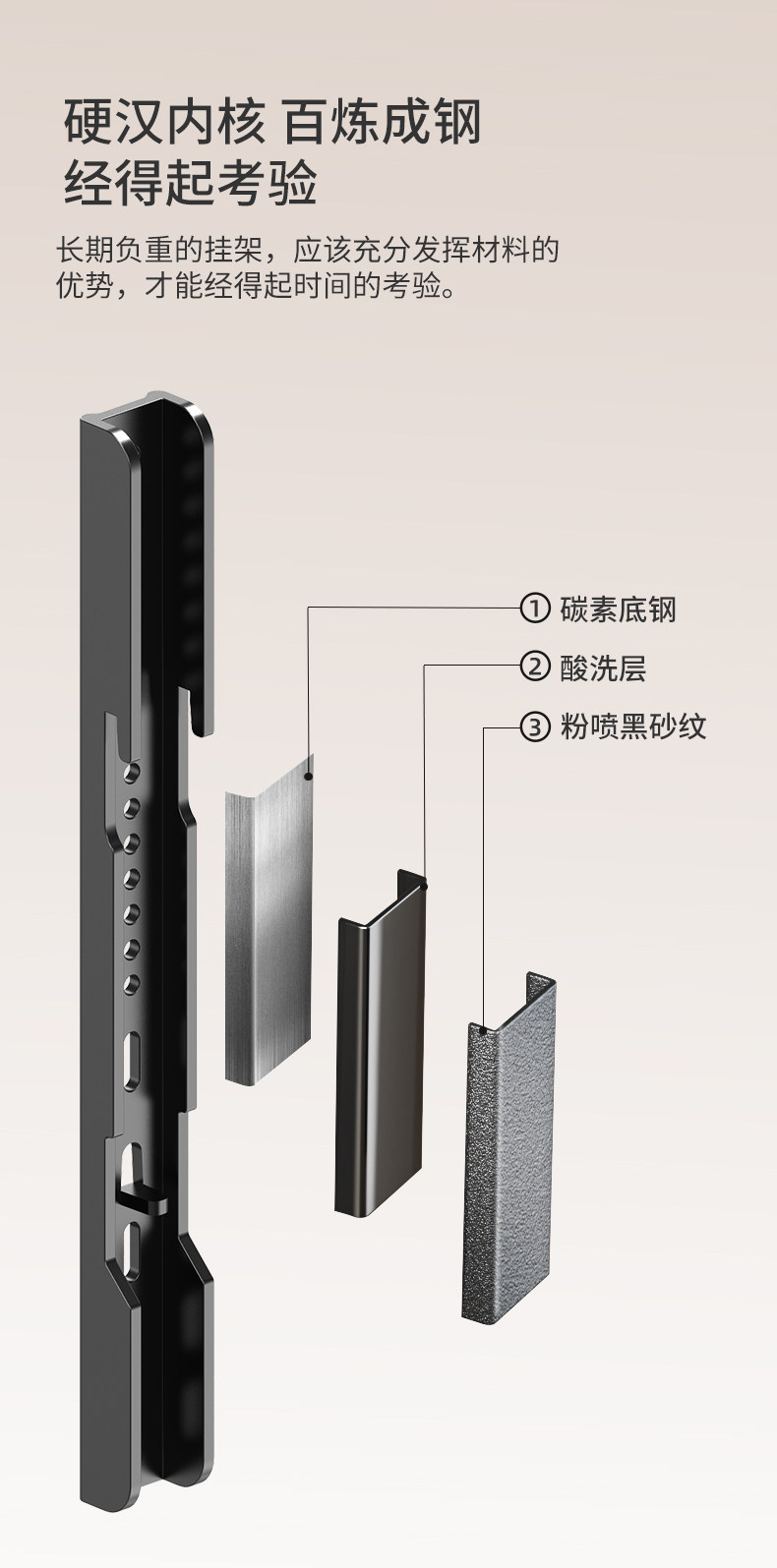 硬汉内核 百炼成钢
经得起考验

长期负重的挂架，应该充分发挥材料的优势，才能经得起时间的考验。

① 碳素底钢
② 酸洗层
③ 粉喷黑砂纹