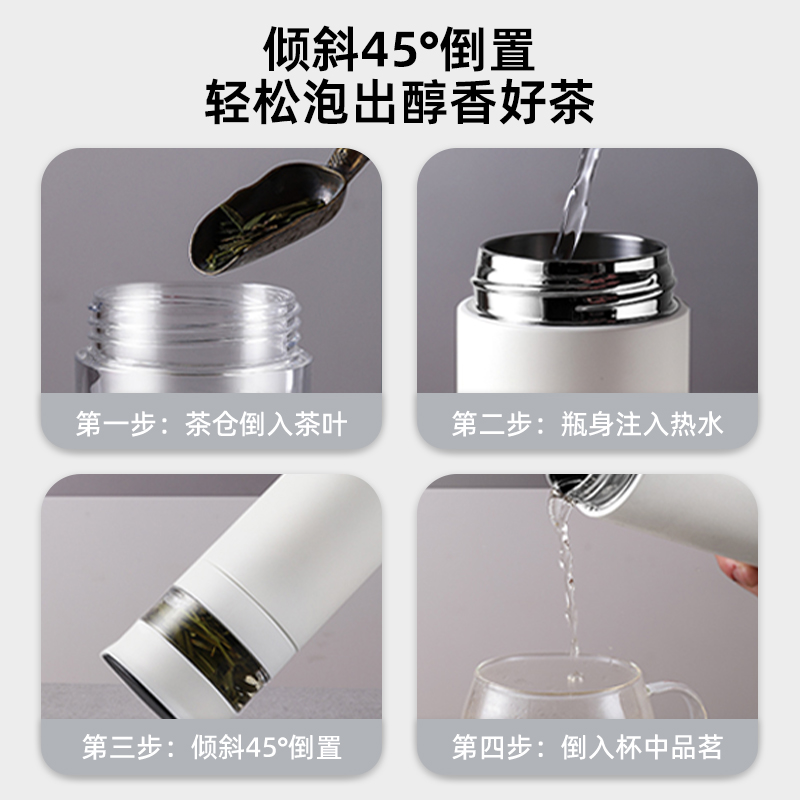 倾斜45°倒置
轻松泡出醇香好茶

第一步：茶仓倒入茶叶

第二步：瓶身注入热水

第三步：倾斜45°倒置

第四步：倒入杯中品茗