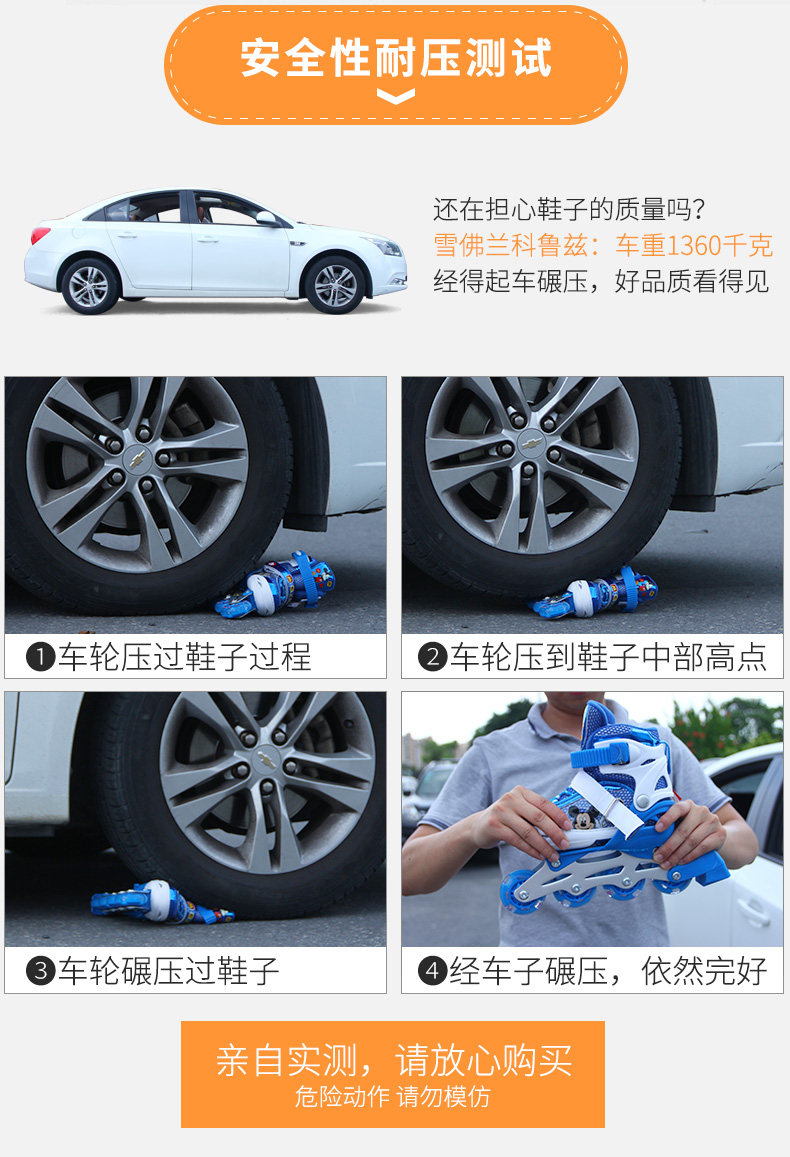 安全性耐压测试

还在担心鞋子的质量吗？
雪佛兰科鲁兹：车重1360千克
经得起车碾压，好品质看得见

❶车轮压过鞋子过程

❷车轮压到鞋子中部高点

❸车轮碾压过鞋子

❹经车子碾压，依然完好

亲自实测，请放心购买
危险动作 请勿模仿