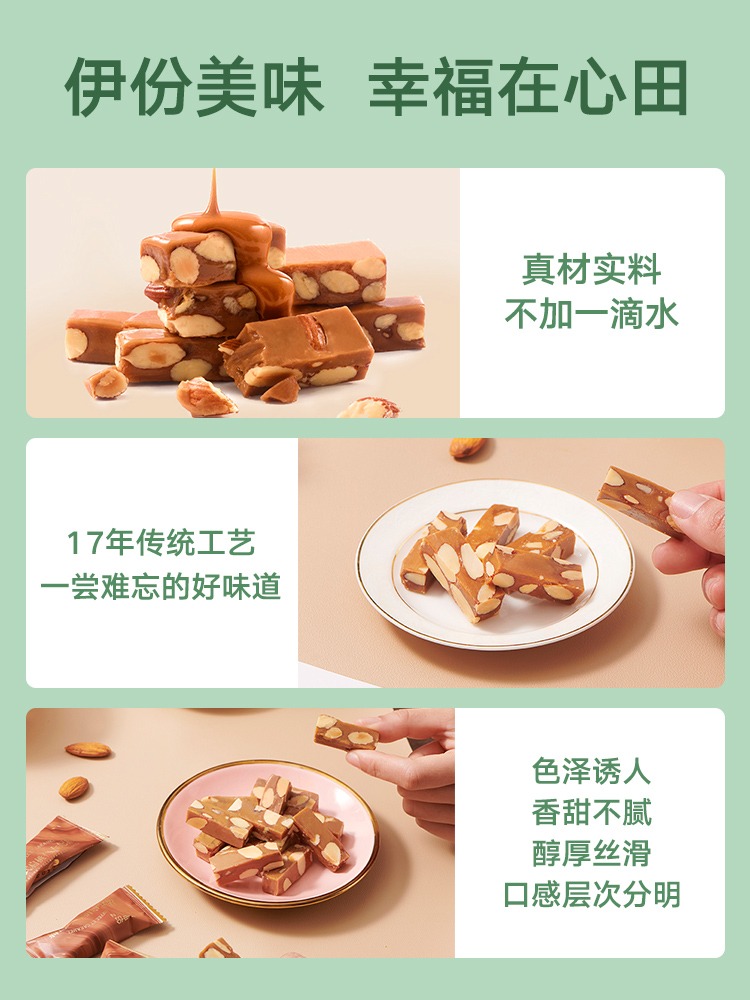 伊份美味 幸福在心田

真材实料
不加一滴水

17年传统工艺
一尝难忘的好味道

色泽诱人
香甜不腻
醇厚丝滑
口感层次分明