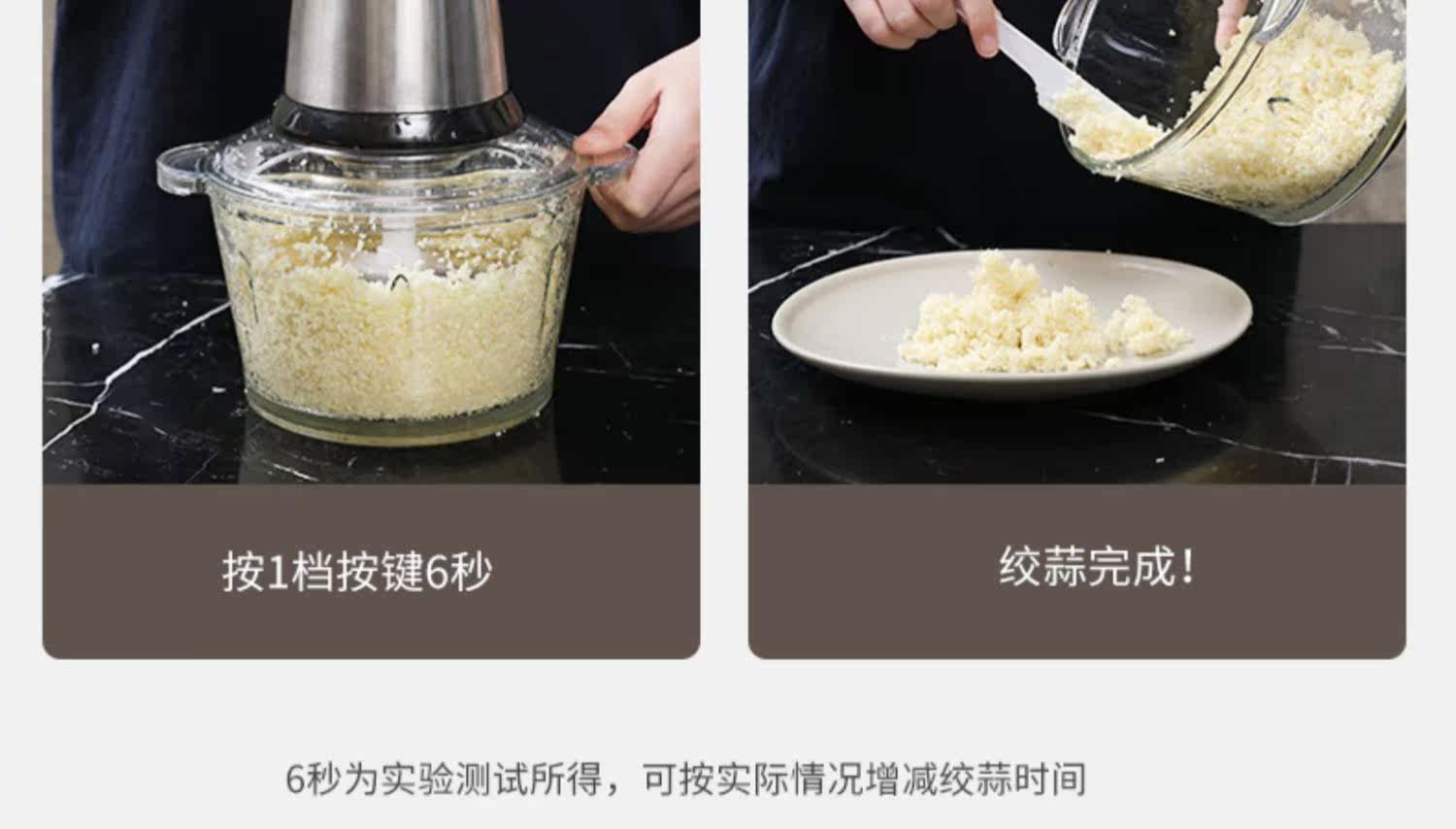 按1档按键6秒

绞蒜完成!

6秒为实验测试所得，可按实际情况增减绞蒜时间