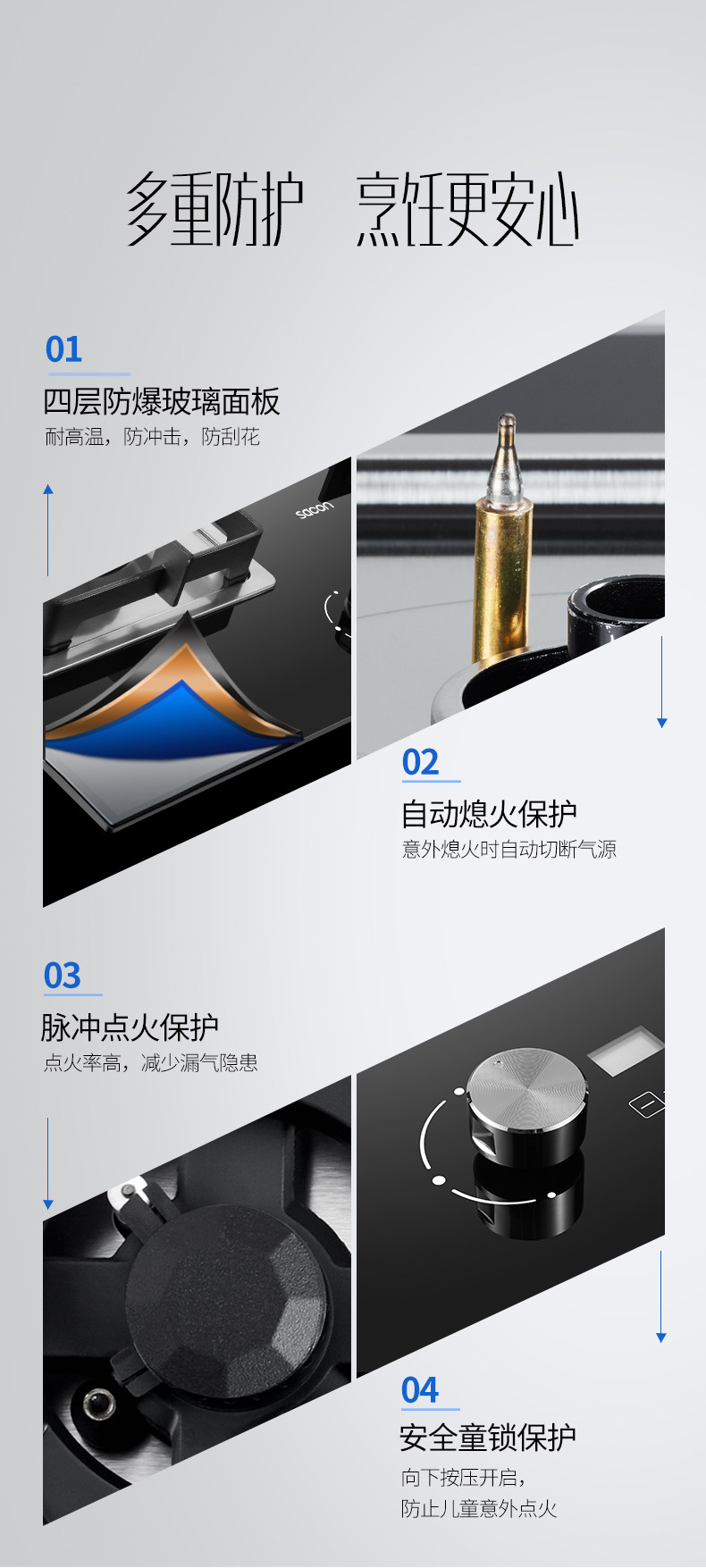 多重防护 烹饪更安心

01
四层防爆玻璃面板
耐高温，防冲击，防刮花

sacon

02
自动熄火保护
意外熄火时自动切断气源

03
脉冲点火保护
点火率高，减少漏气隐患

04
安全童锁保护
向下按压开启，
防止儿童意外点火