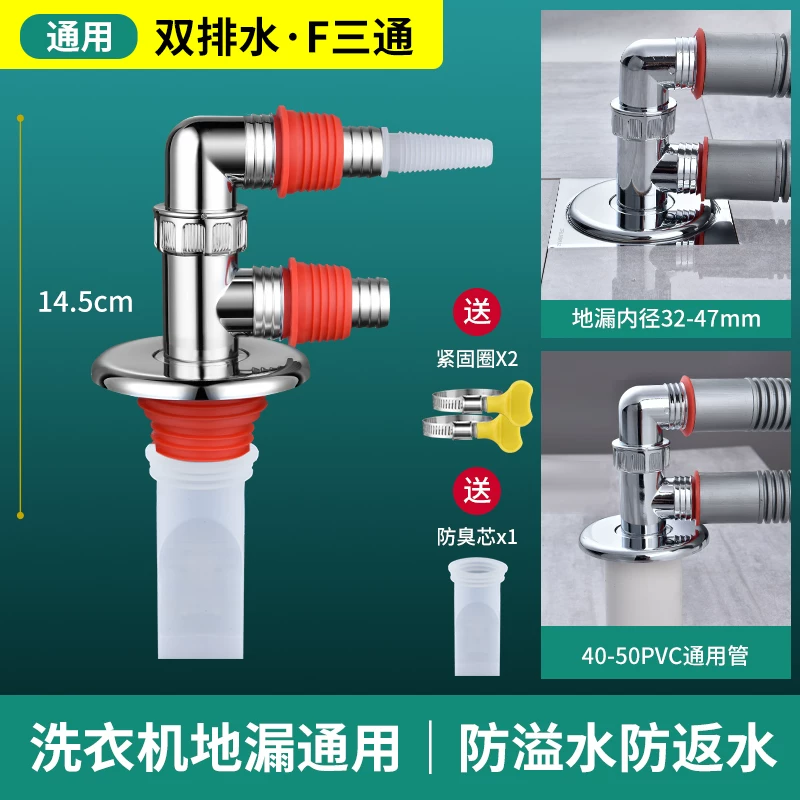 通用 双排水·F三通

14.5cm

送
紧固圈X2

送
防臭芯x1

地漏内径32-47mm

40-50PVC通用管

洗衣机地漏通用 | 防溢水防返水